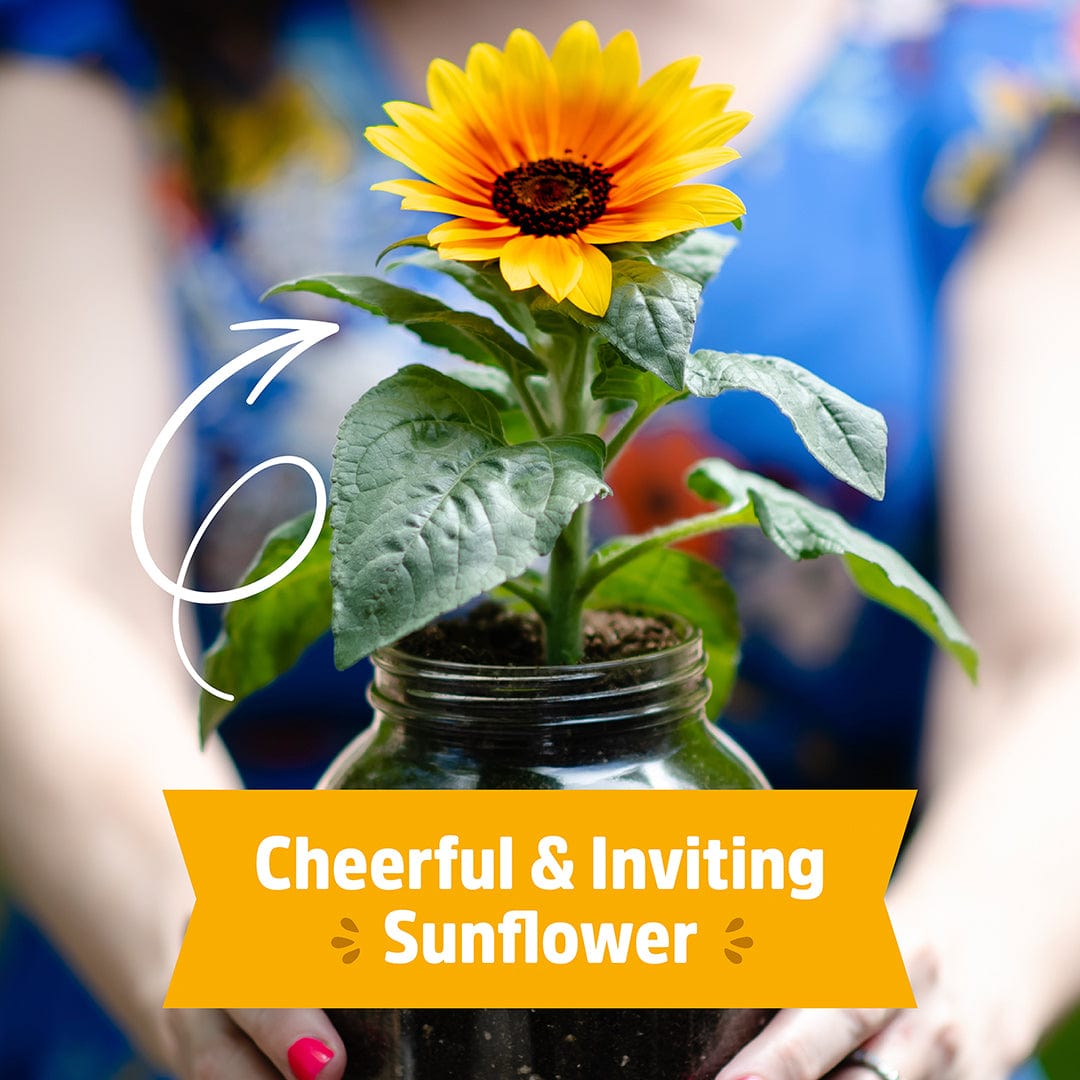 Cheerful & Inviting
Sunflower