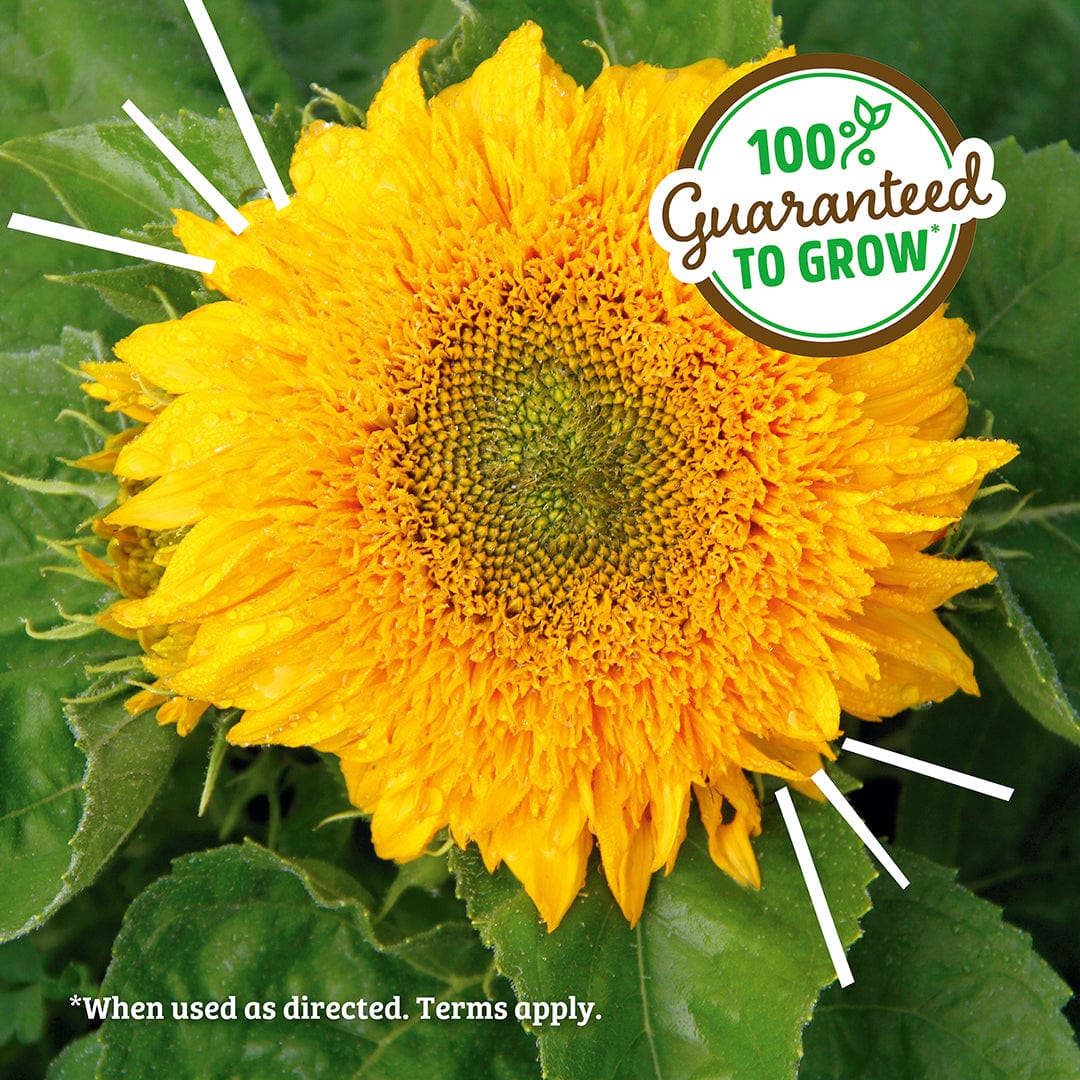 100%
Guaranteed
TO GROW*

*When used as directed. Terms apply.