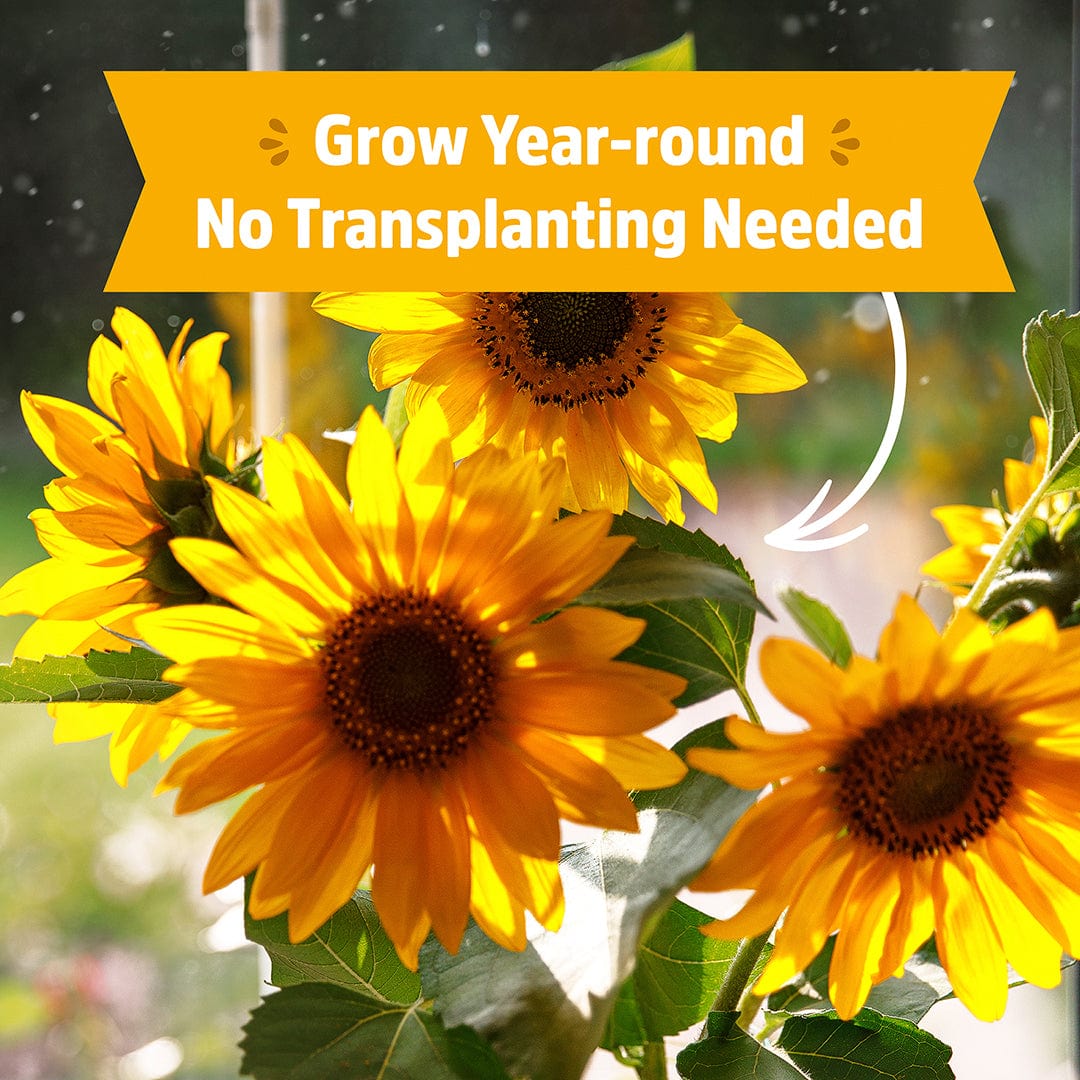 Grow Year-round
No Transplanting Needed