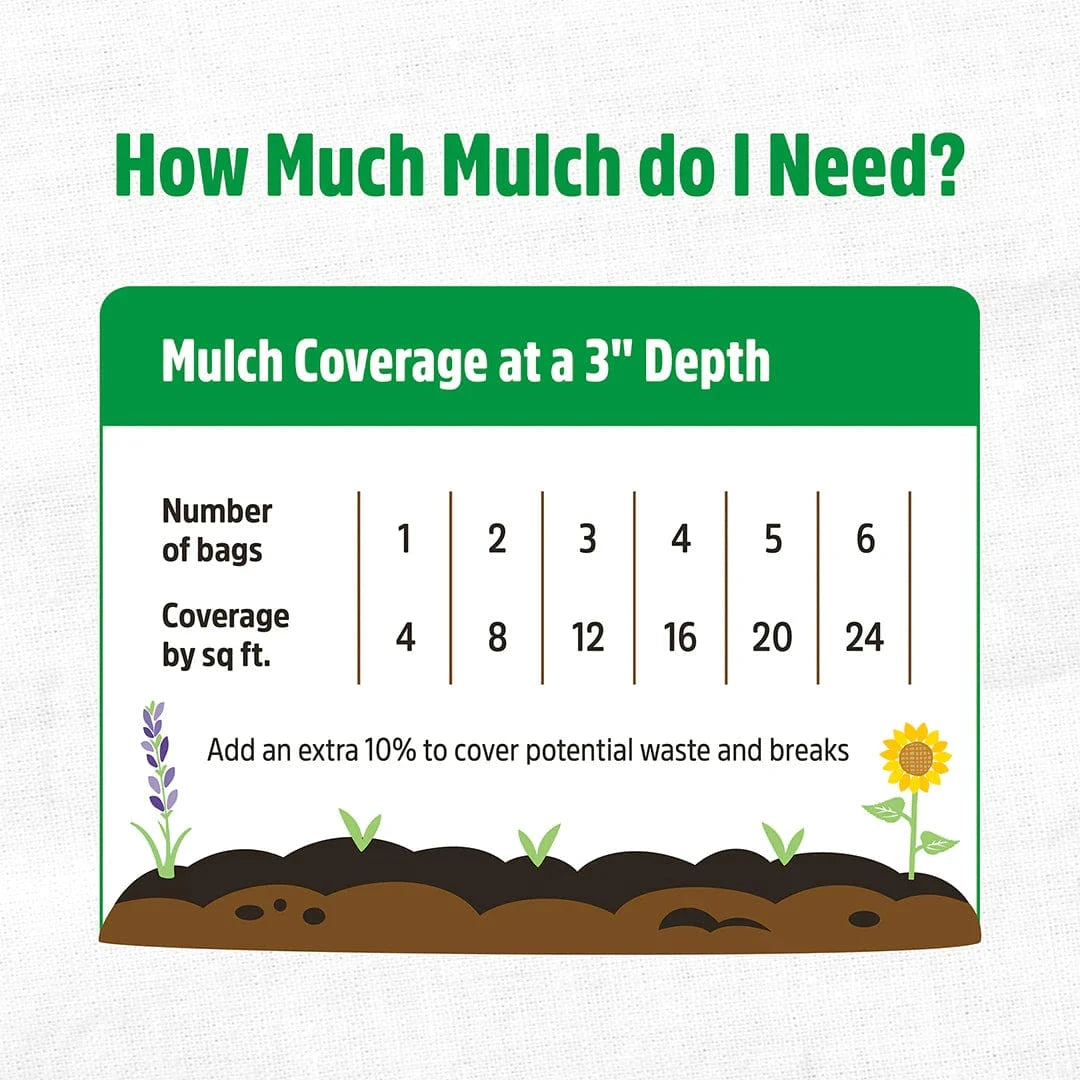 How Much Mulch do I Need?

Mulch Coverage at a 3" Depth

| Number of bags | 1 | 2 | 3 | 4 | 5 | 6 |
|---|---|---|---|---|---|---|
| Coverage by sq ft. | 4 | 8 | 12 | 16 | 20 | 24 |

Add an extra 10% to cover potential waste and breaks