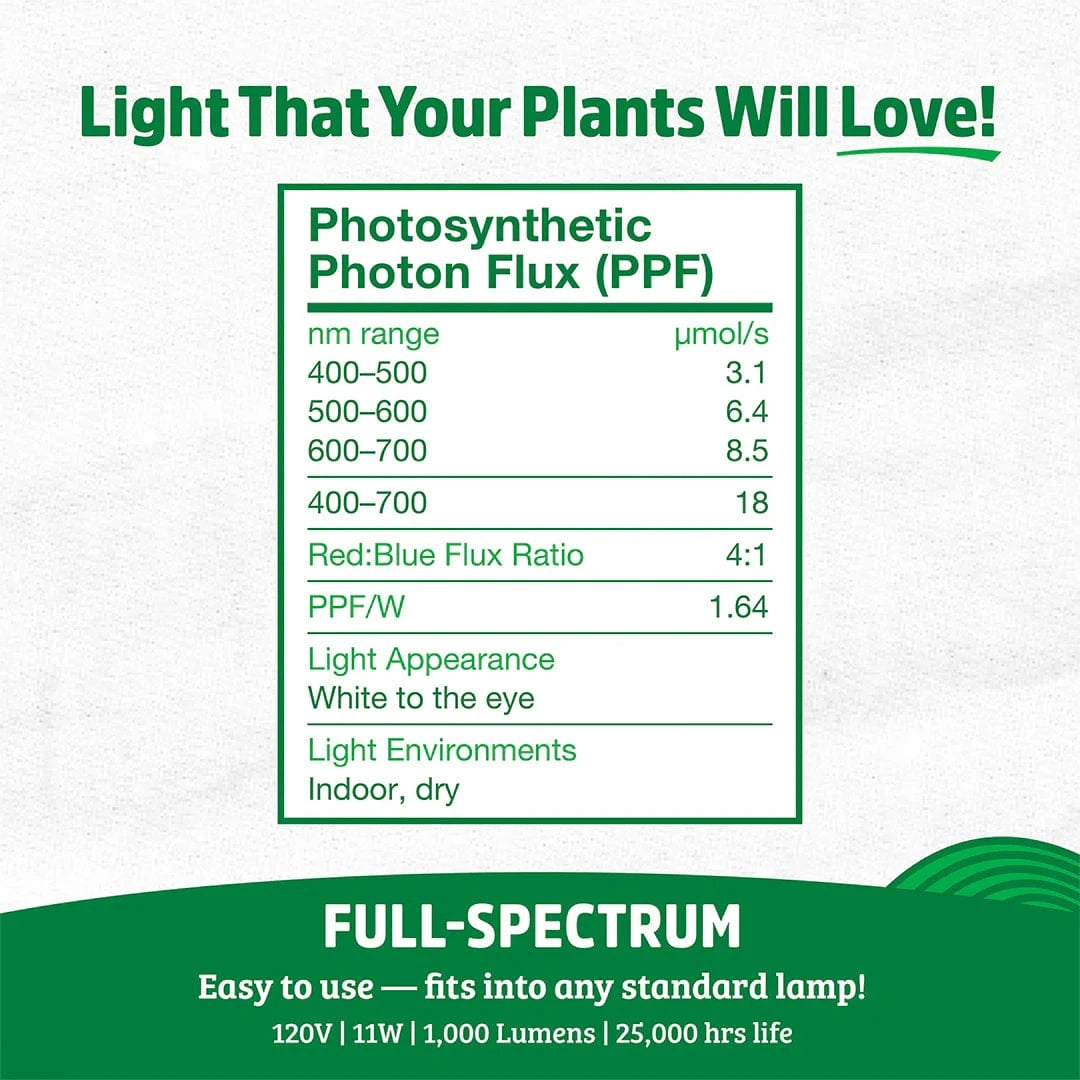 Light That Your Plants Will Love!

Photosynthetic Photon Flux (PPF)

| nm range | µmol/s |
|---|---|
| 400–500 | 3.1 |
| 500–600 | 6.4 |
| 600–700 | 8.5 |
| 400–700 | 18 |
| Red:Blue Flux Ratio | 4:1 |
| PPF/W | 1.64 |

Light Appearance
White to the eye

Light Environments
Indoor, dry

FULL-SPECTRUM
Easy to use — fits into any standard lamp!
120V | 11W | 1,000 Lumens | 25,000 hrs life