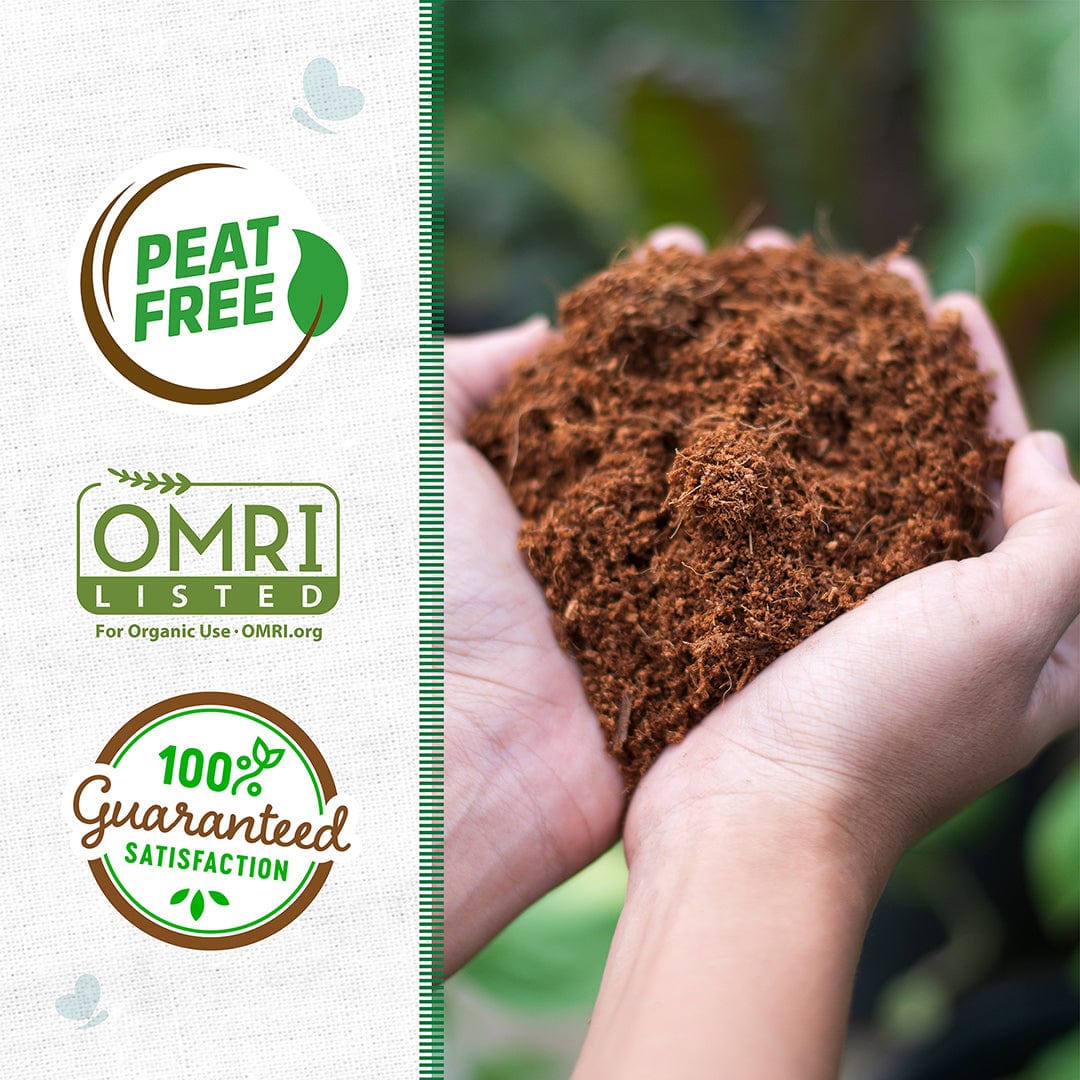 PEAT FREE

OMRI
LISTED
For Organic Use · OMRI.org

100%
Guaranteed
SATISFACTION