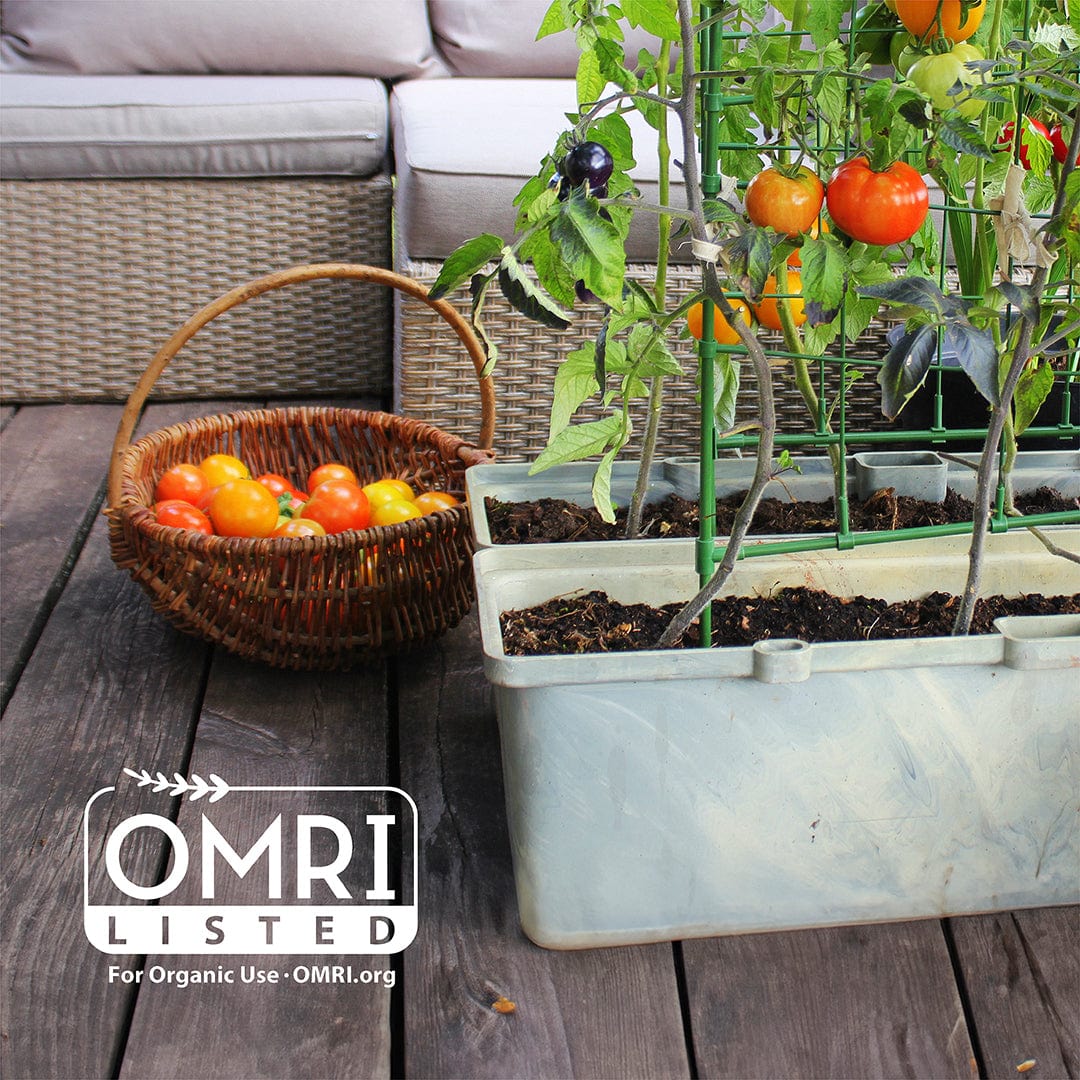 OMRI
LISTED
For Organic Use · OMRI.org