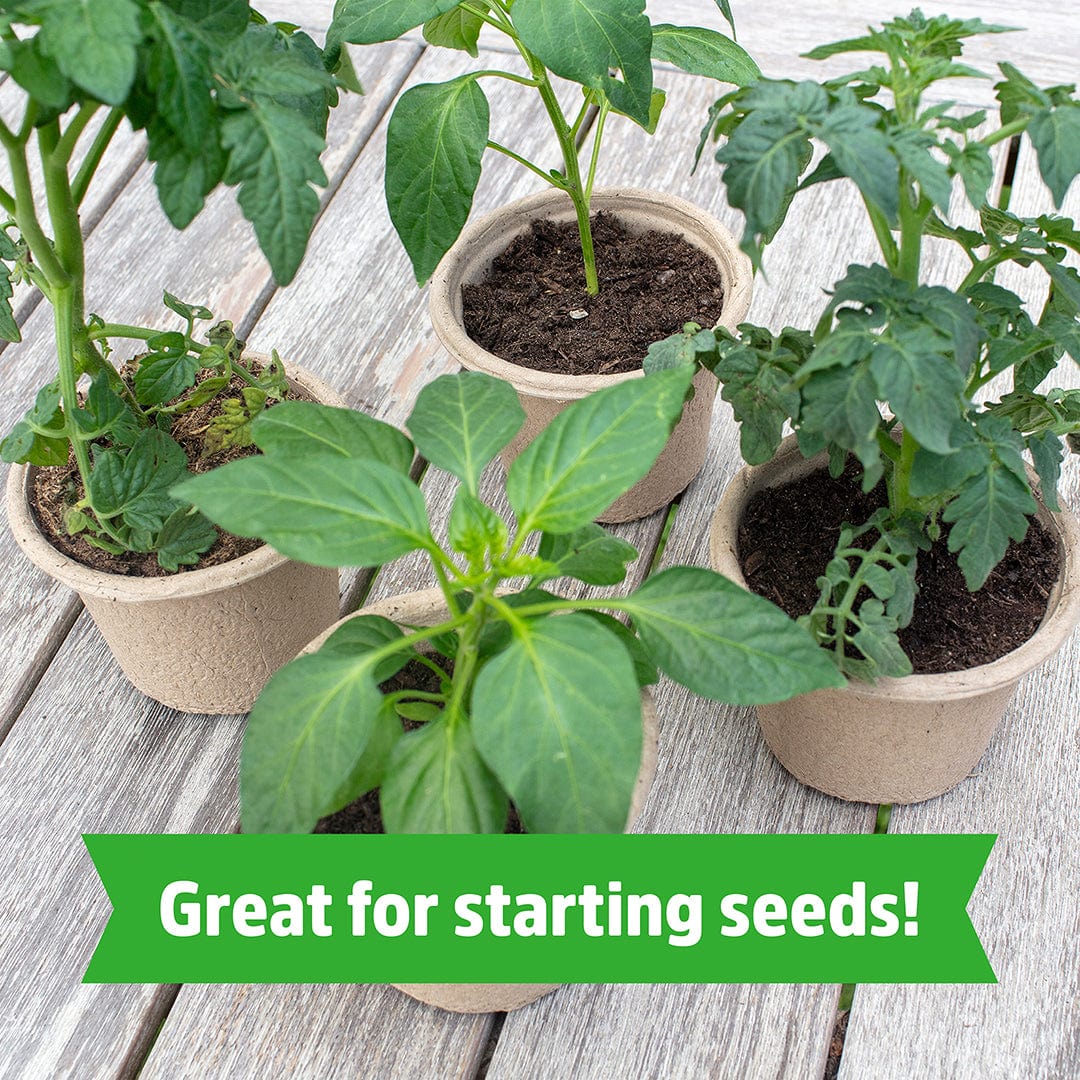 Great for starting seeds!