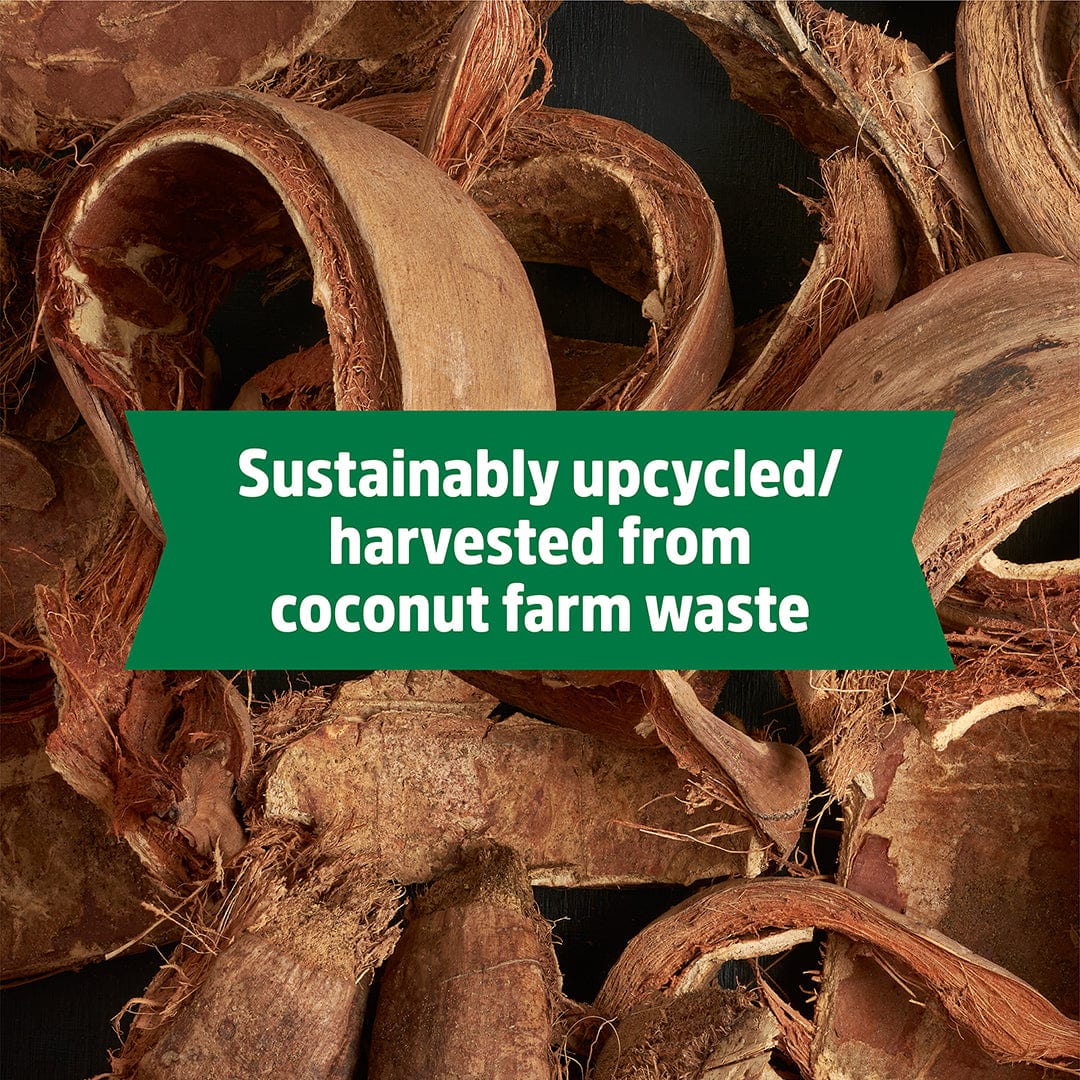 Sustainably upcycled/ harvested from coconut farm waste