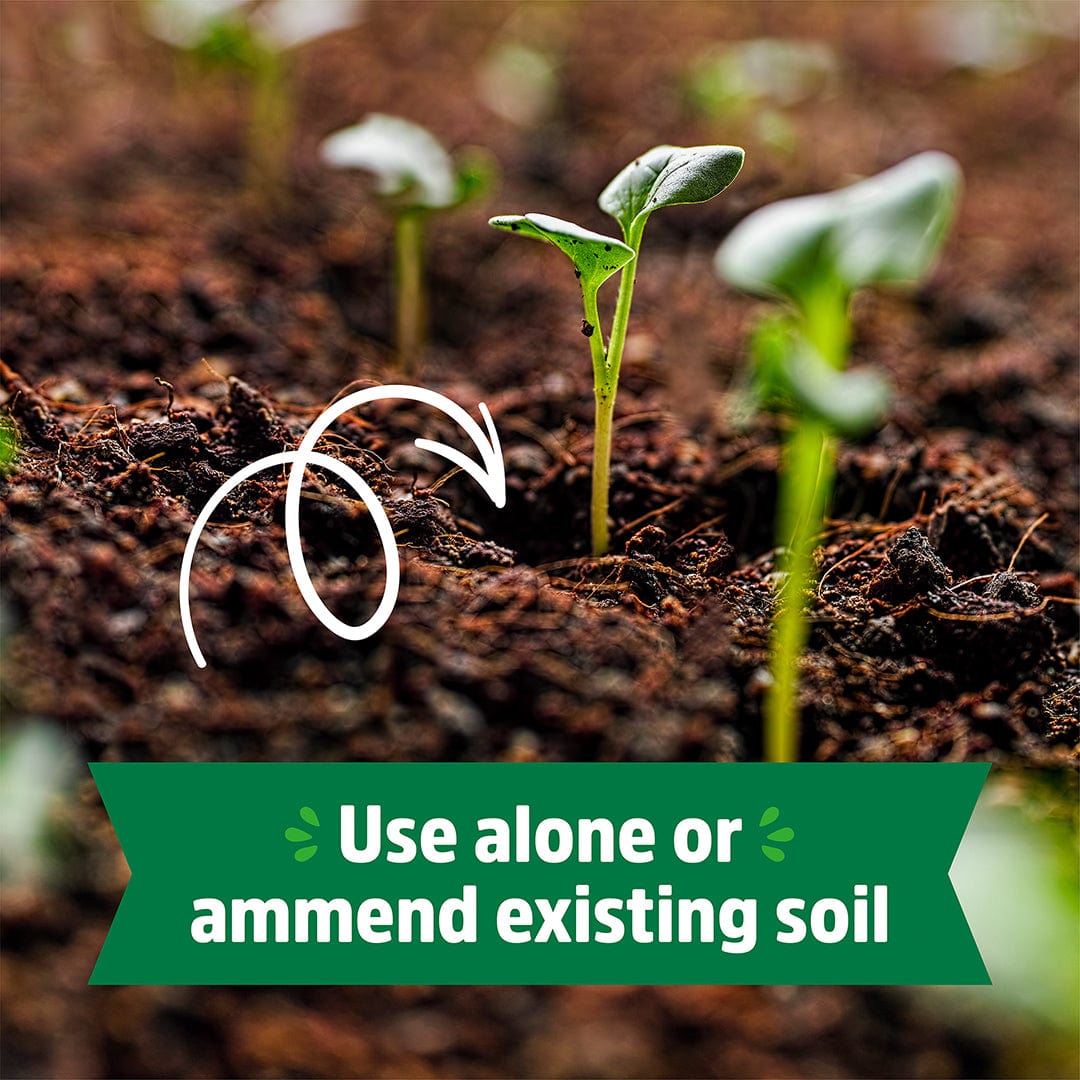 Use alone or
ammend existing soil