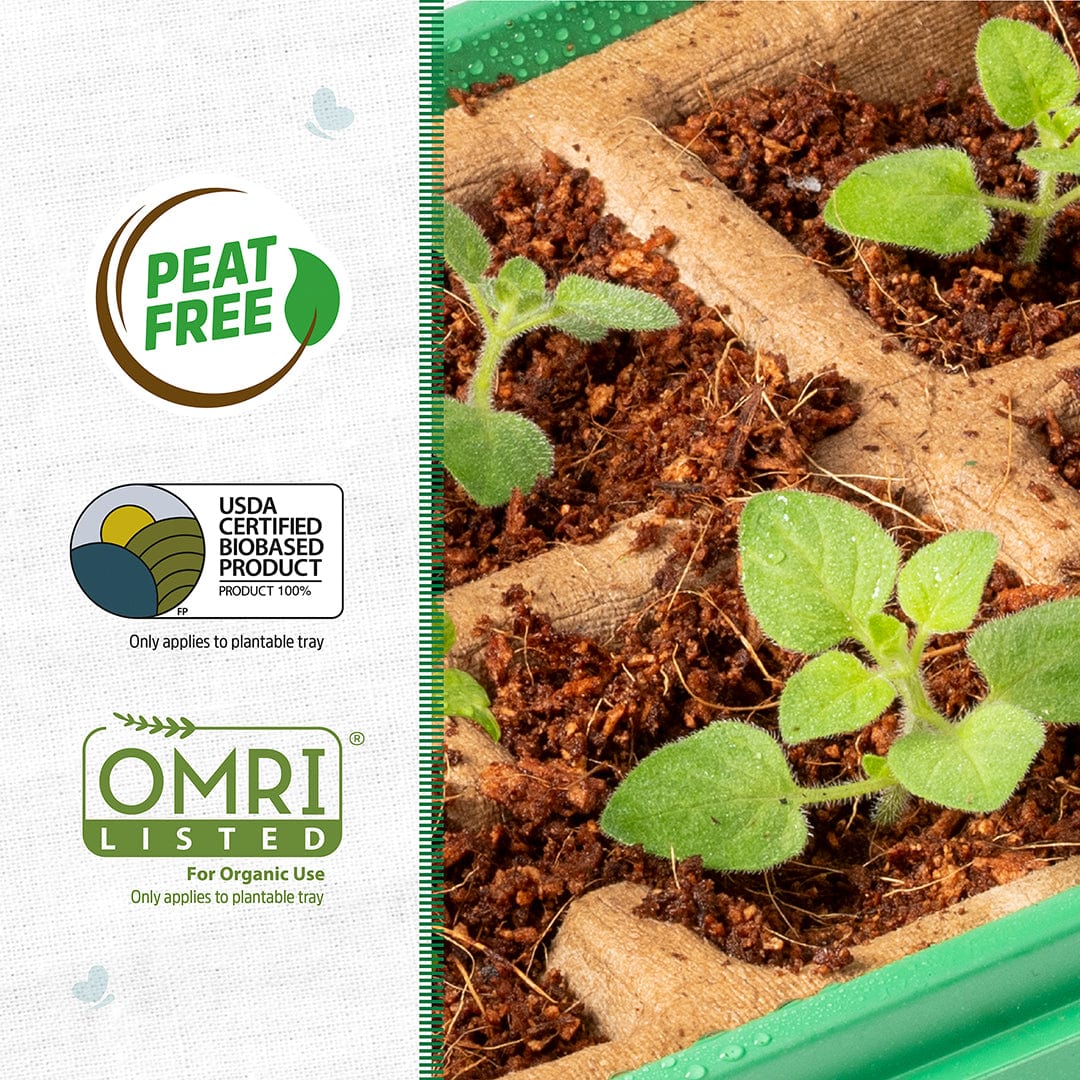 PEAT FREE

USDA CERTIFIED BIOBASED PRODUCT
PRODUCT 100%
FP

Only applies to plantable tray

OMRI®
LISTED
For Organic Use
Only applies to plantable tray