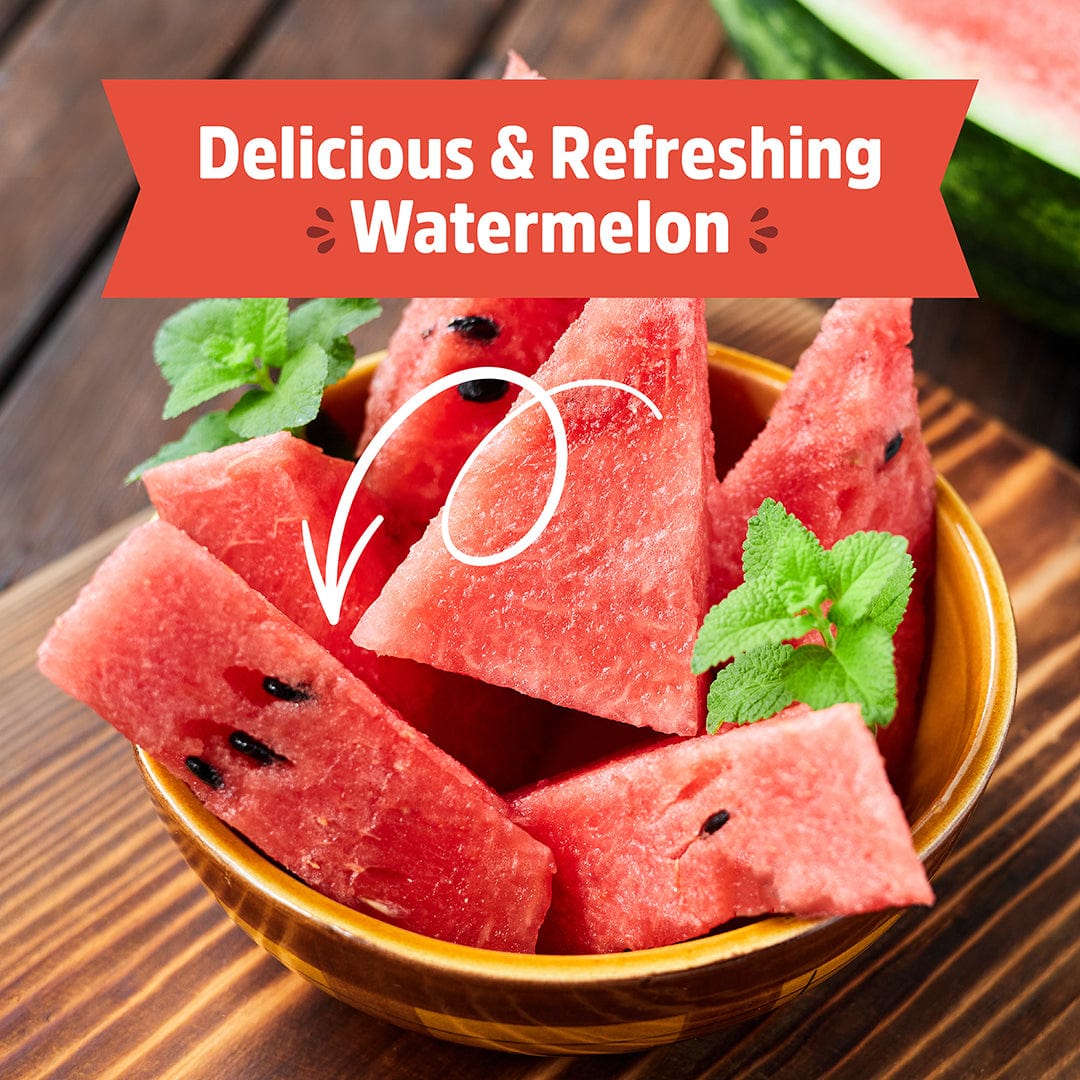 Delicious & Refreshing
Watermelon