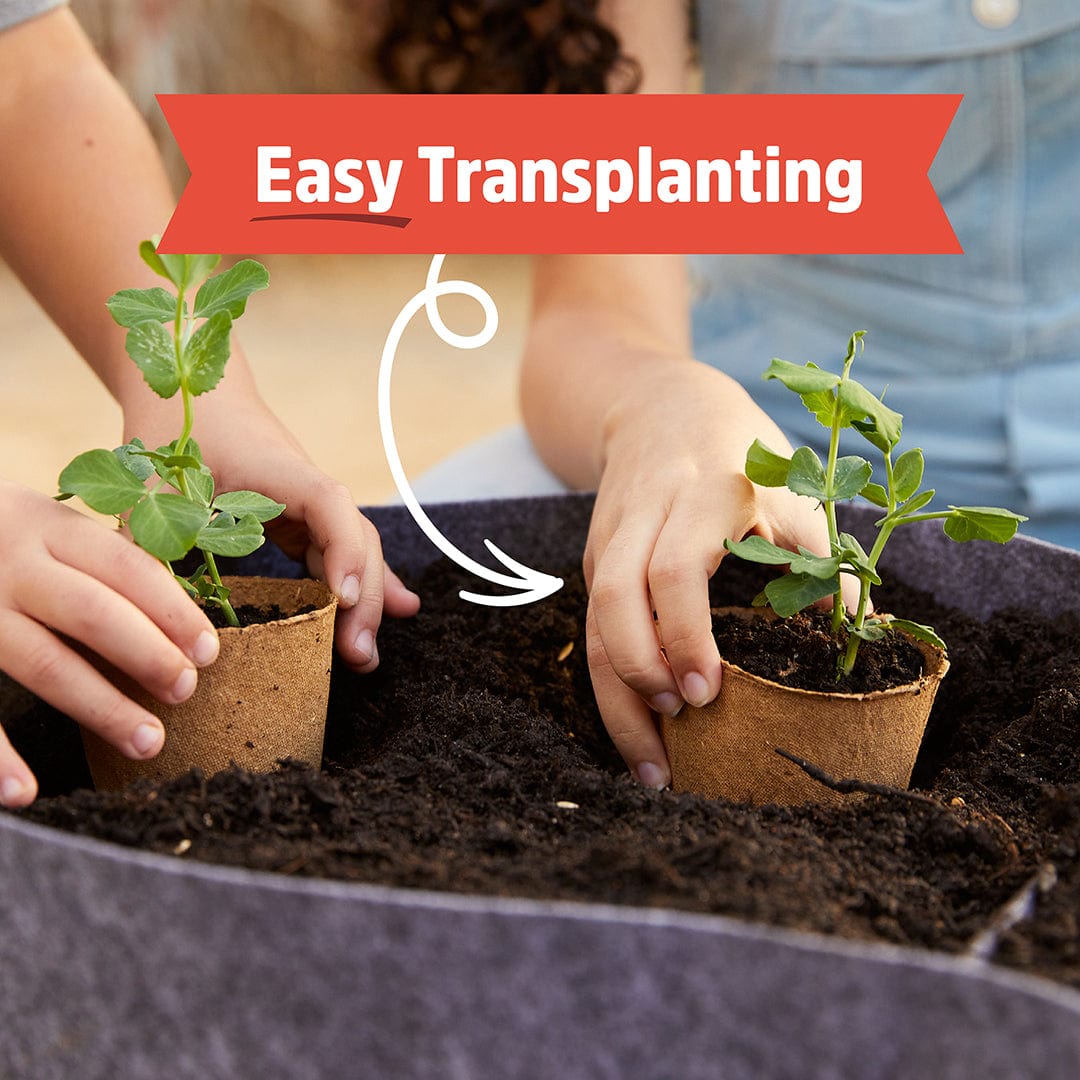 Easy Transplanting