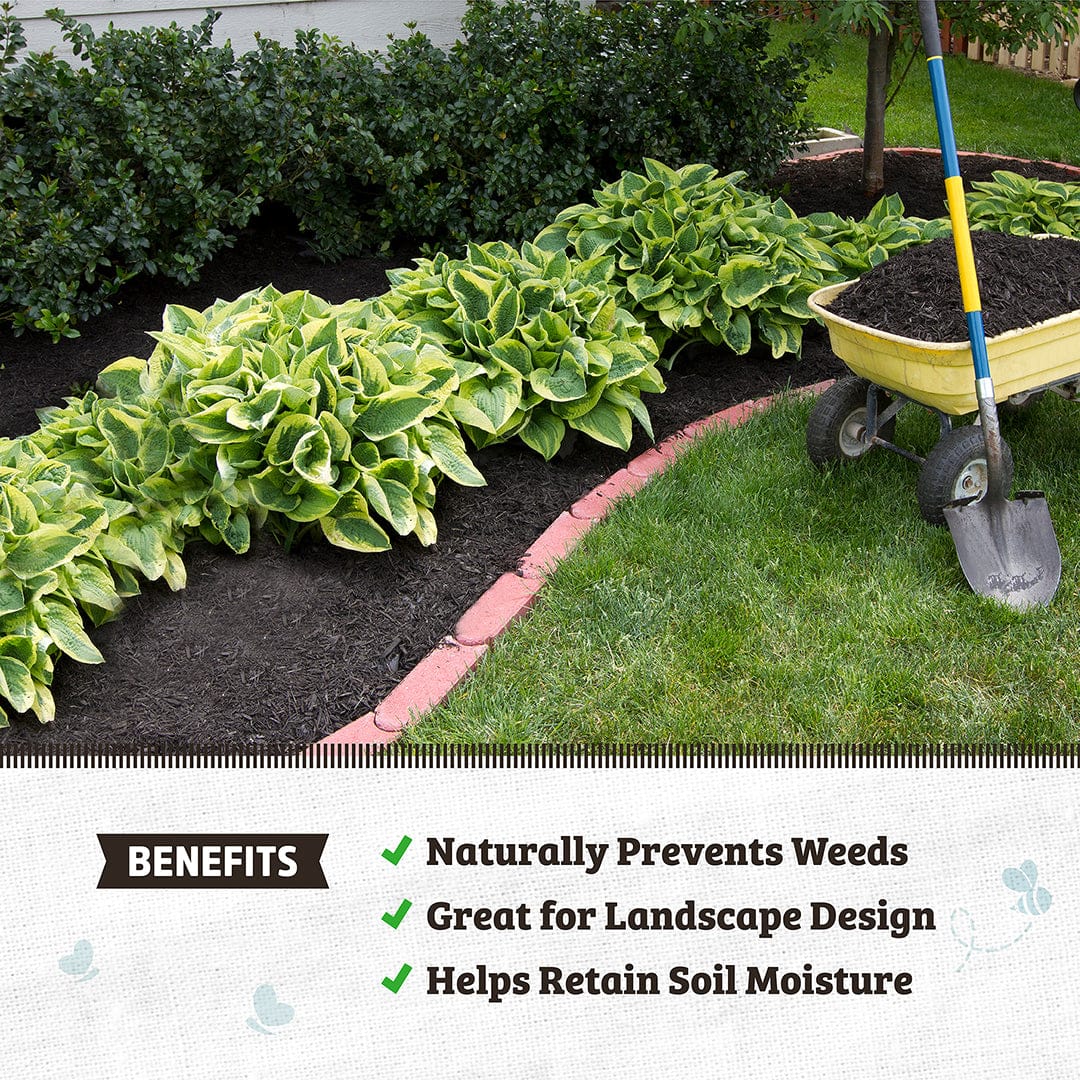 BENEFITS

✓ Naturally Prevents Weeds
✓ Great for Landscape Design
✓ Helps Retain Soil Moisture