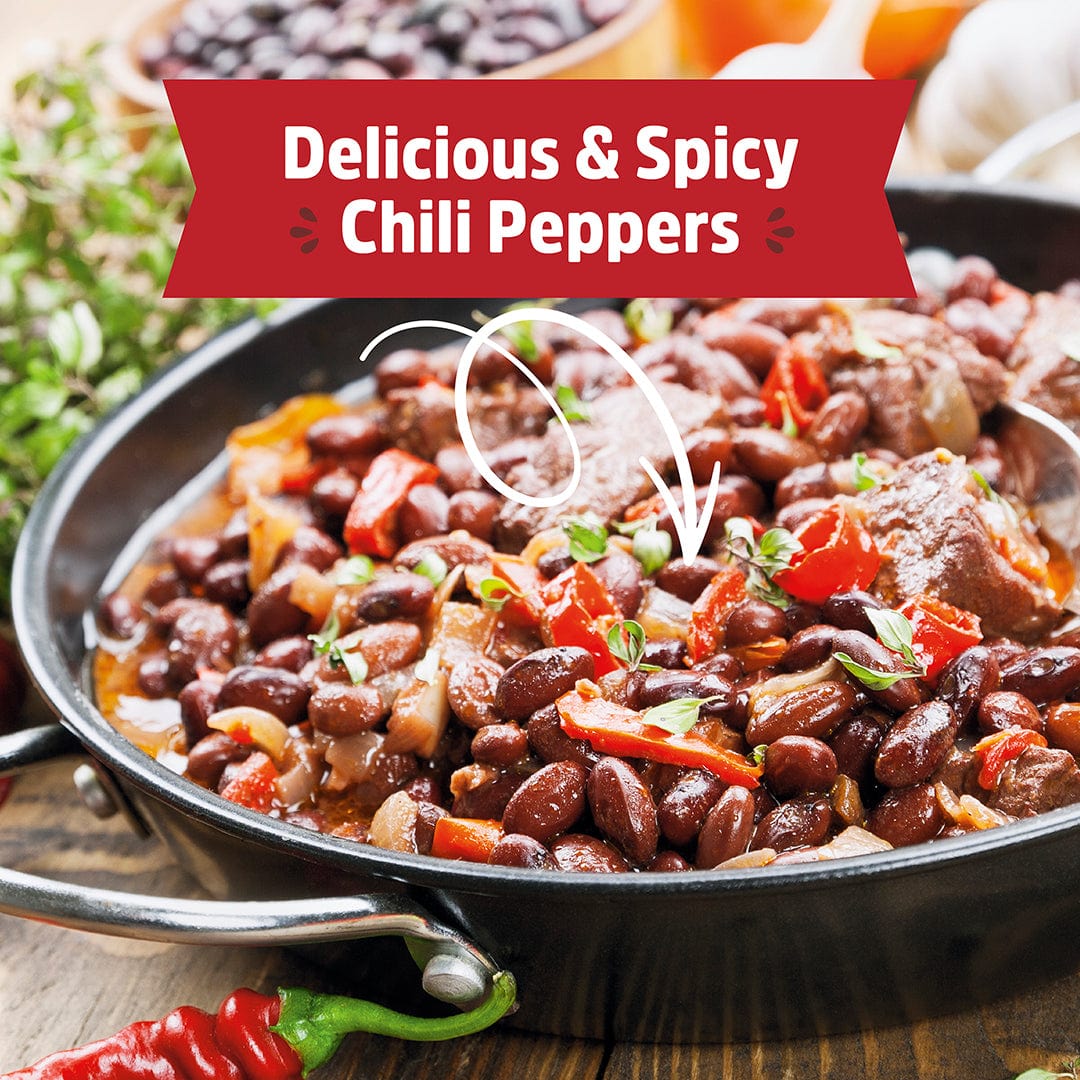 Delicious & Spicy
Chili Peppers