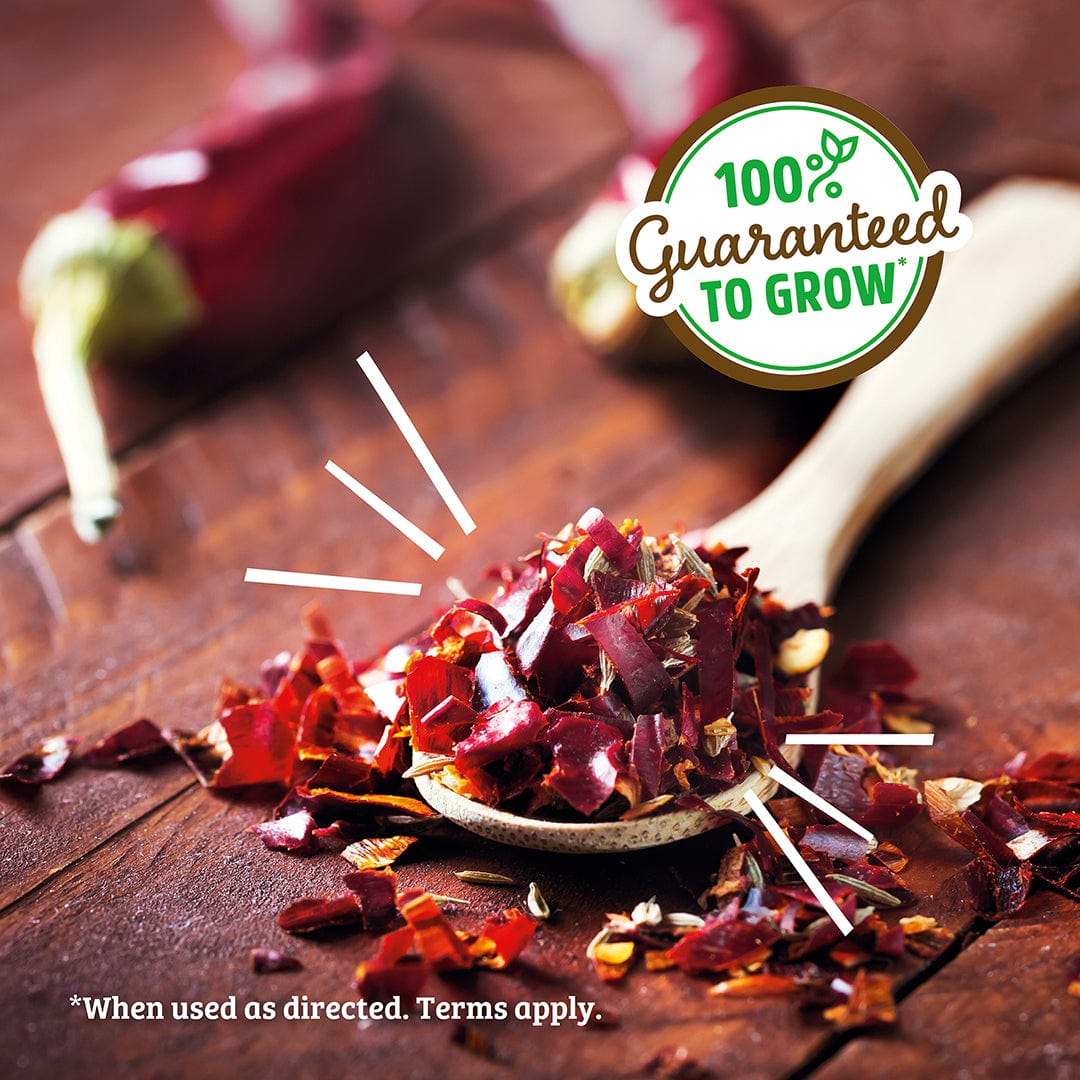 100%
Guaranteed
TO GROW*

*When used as directed. Terms apply.