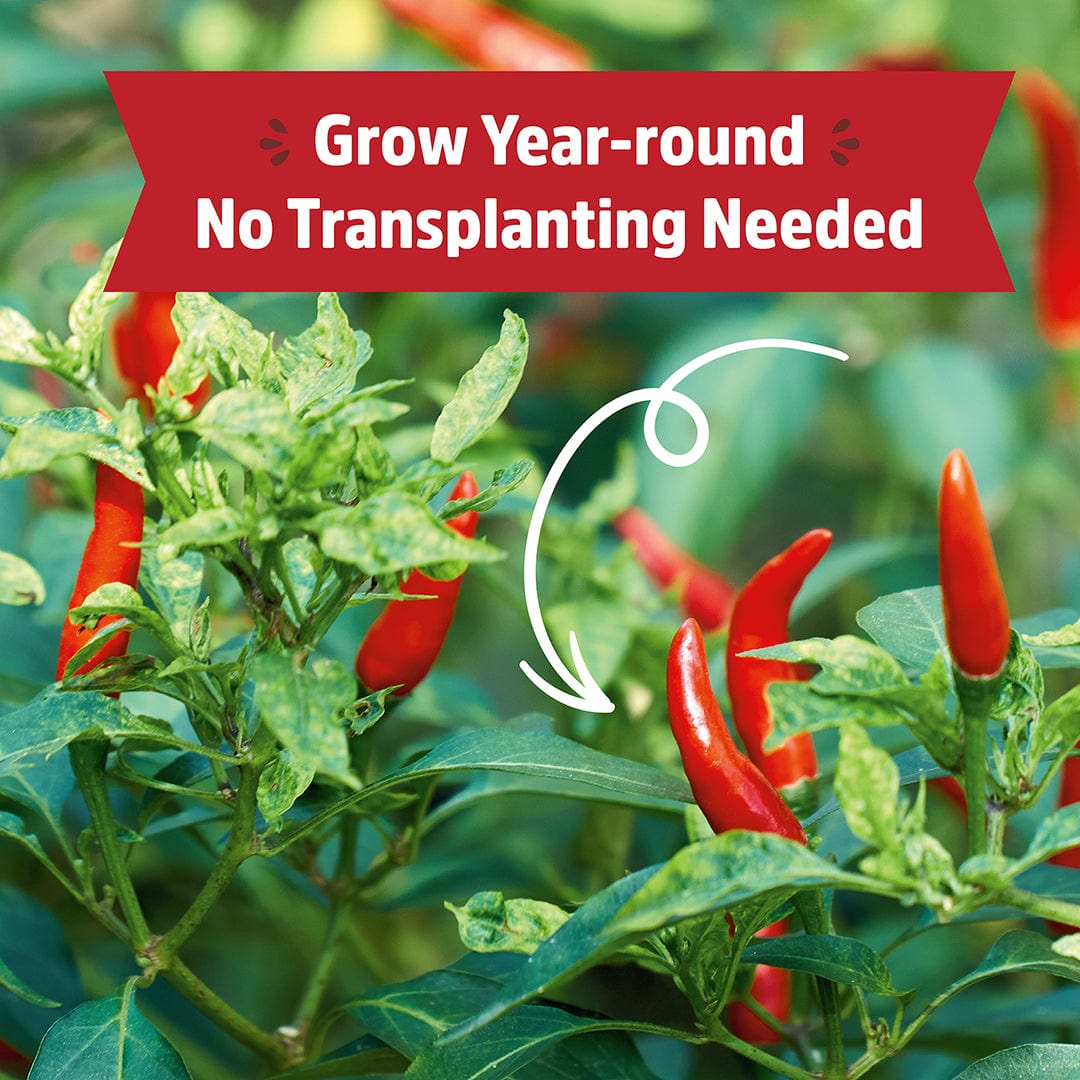 Grow Year-round
No Transplanting Needed