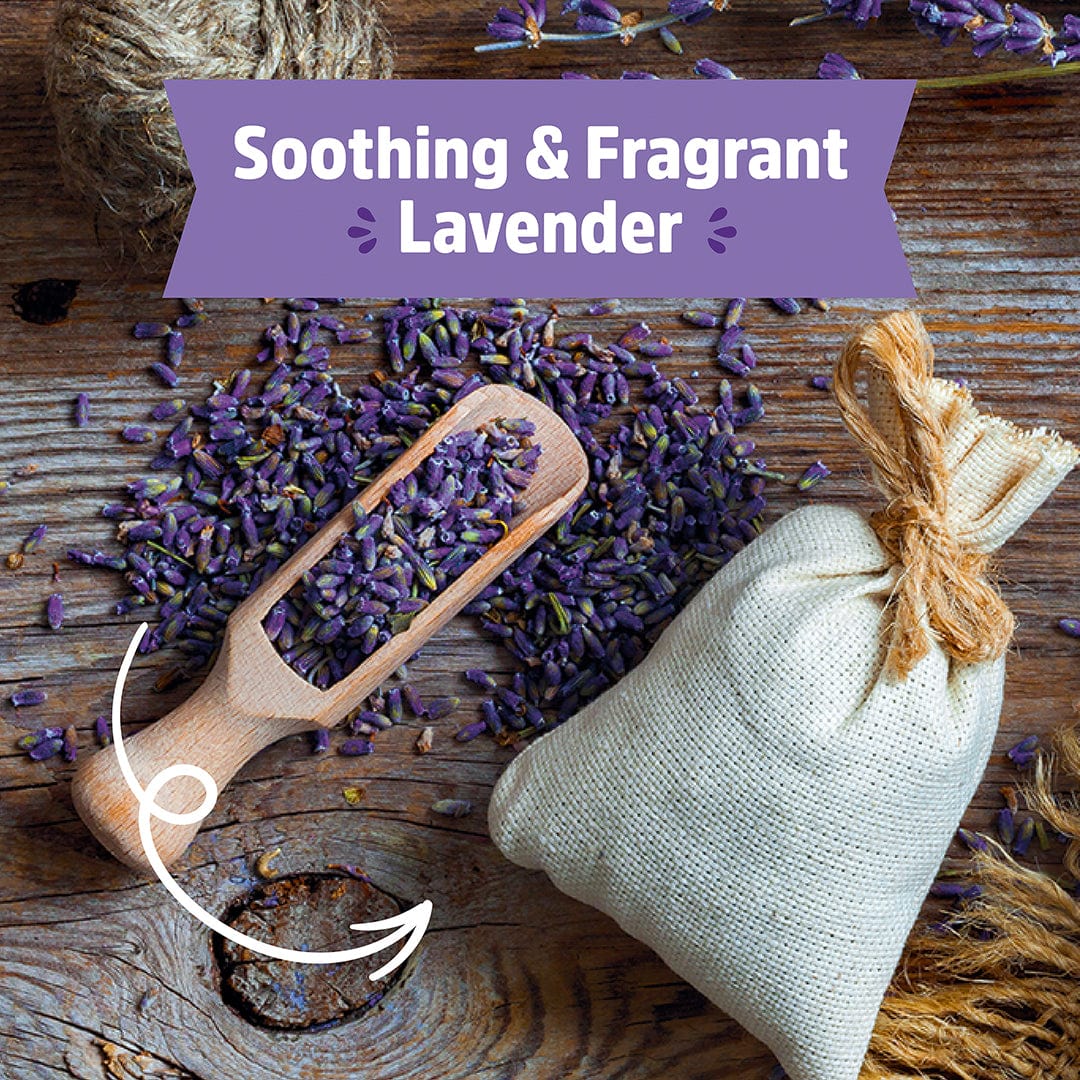 Soothing & Fragrant
Lavender