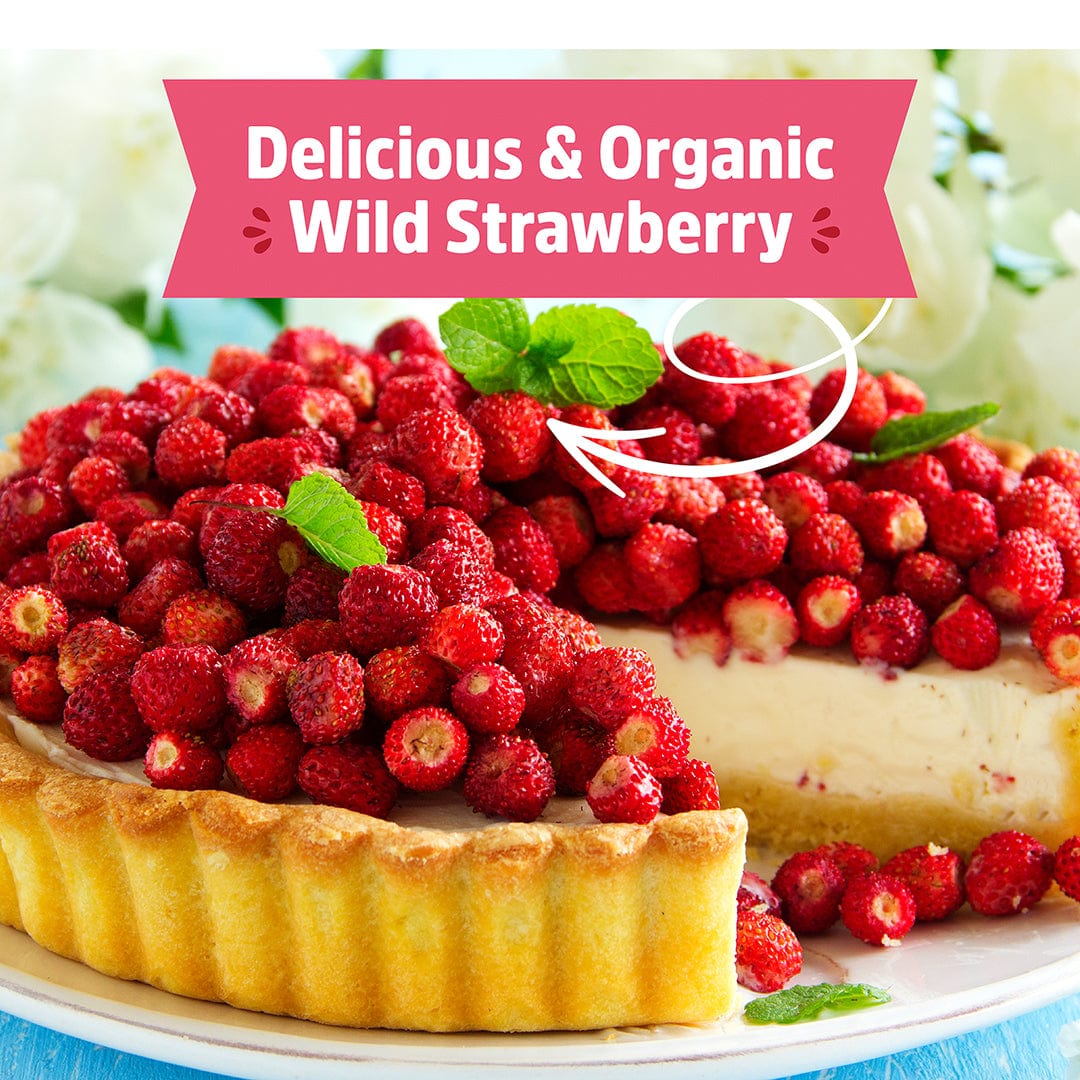 Delicious & Organic
Wild Strawberry