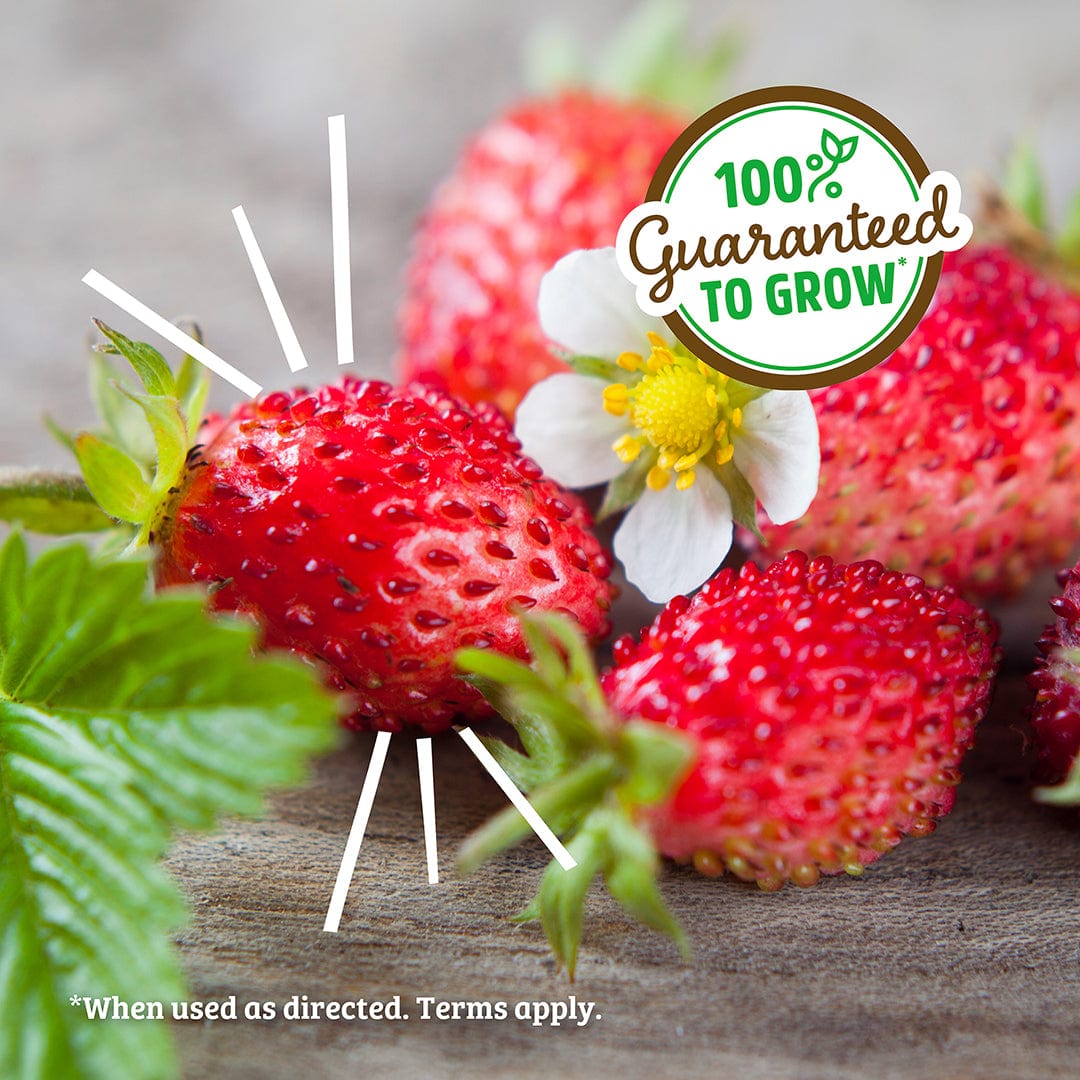 100%
Guaranteed
TO GROW*

*When used as directed. Terms apply.