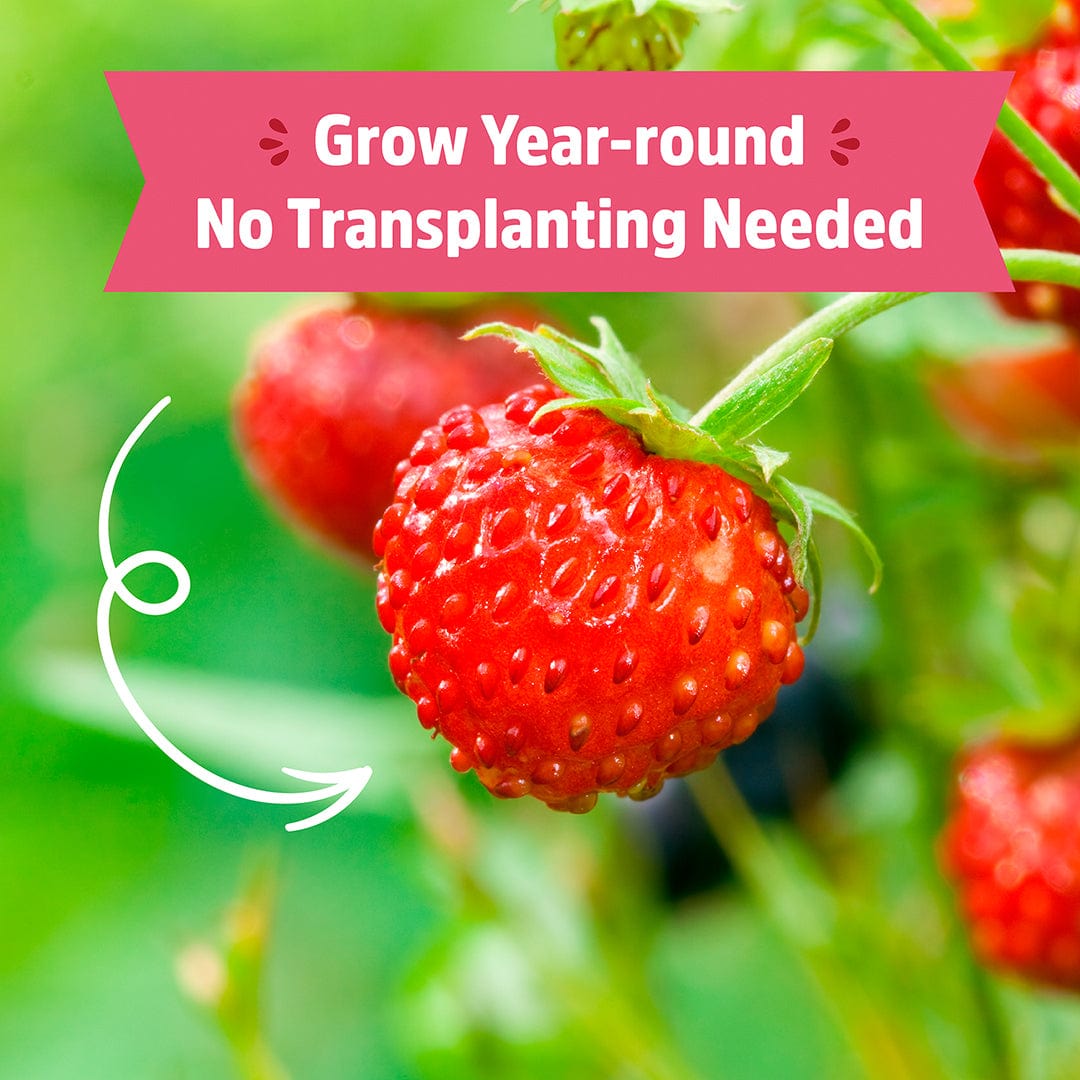 Grow Year-round
No Transplanting Needed