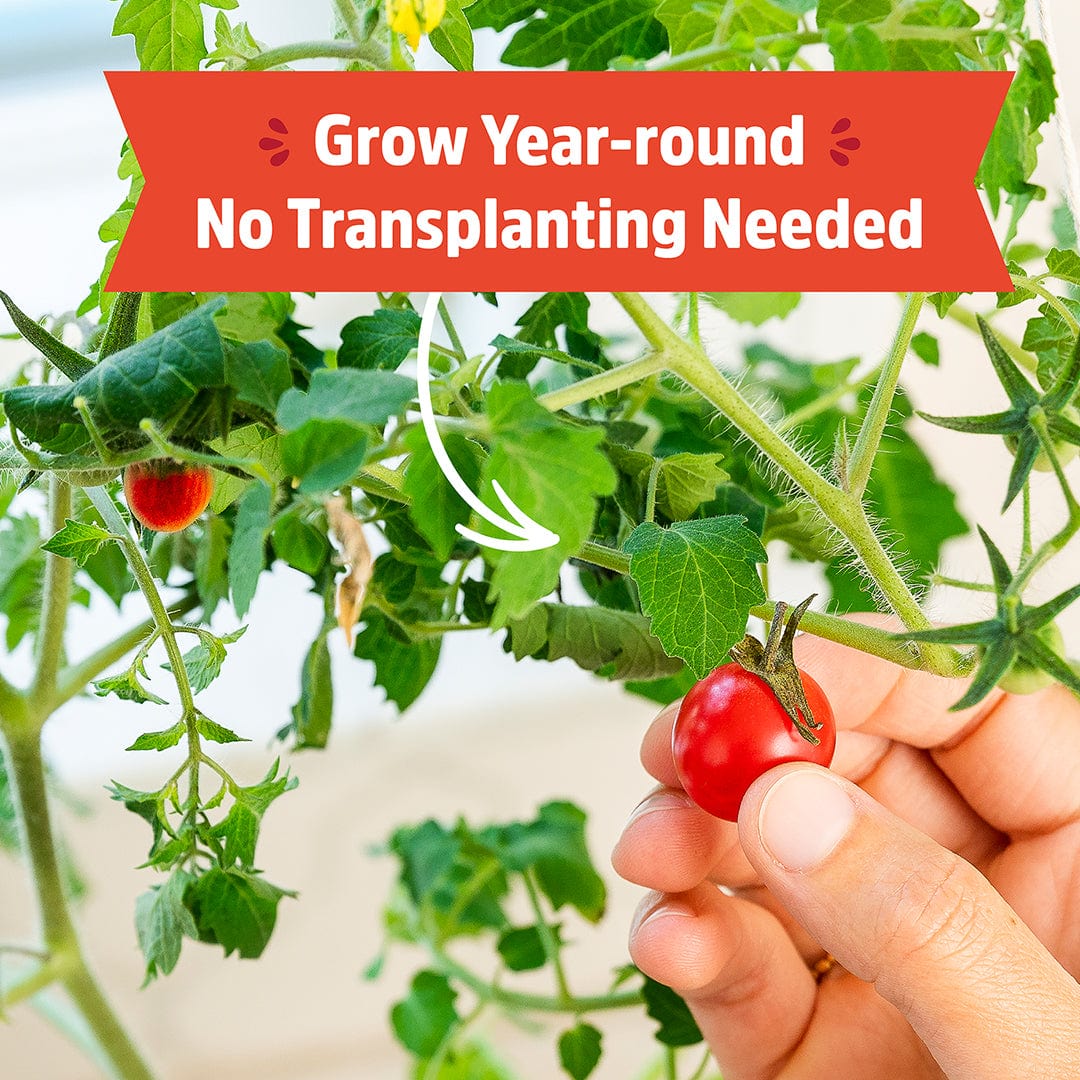 Grow Year-round
No Transplanting Needed