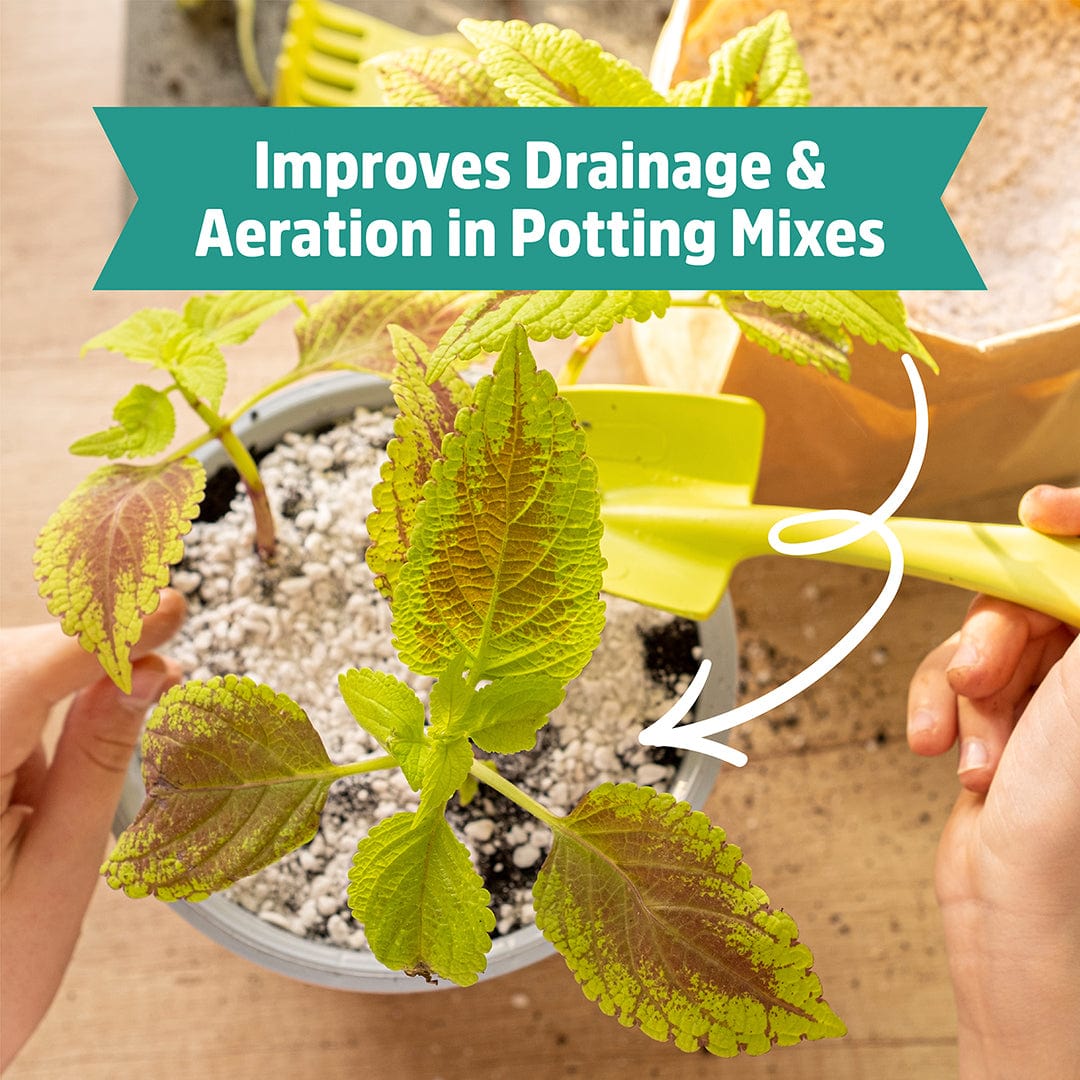 Improves Drainage & Aeration in Potting Mixes