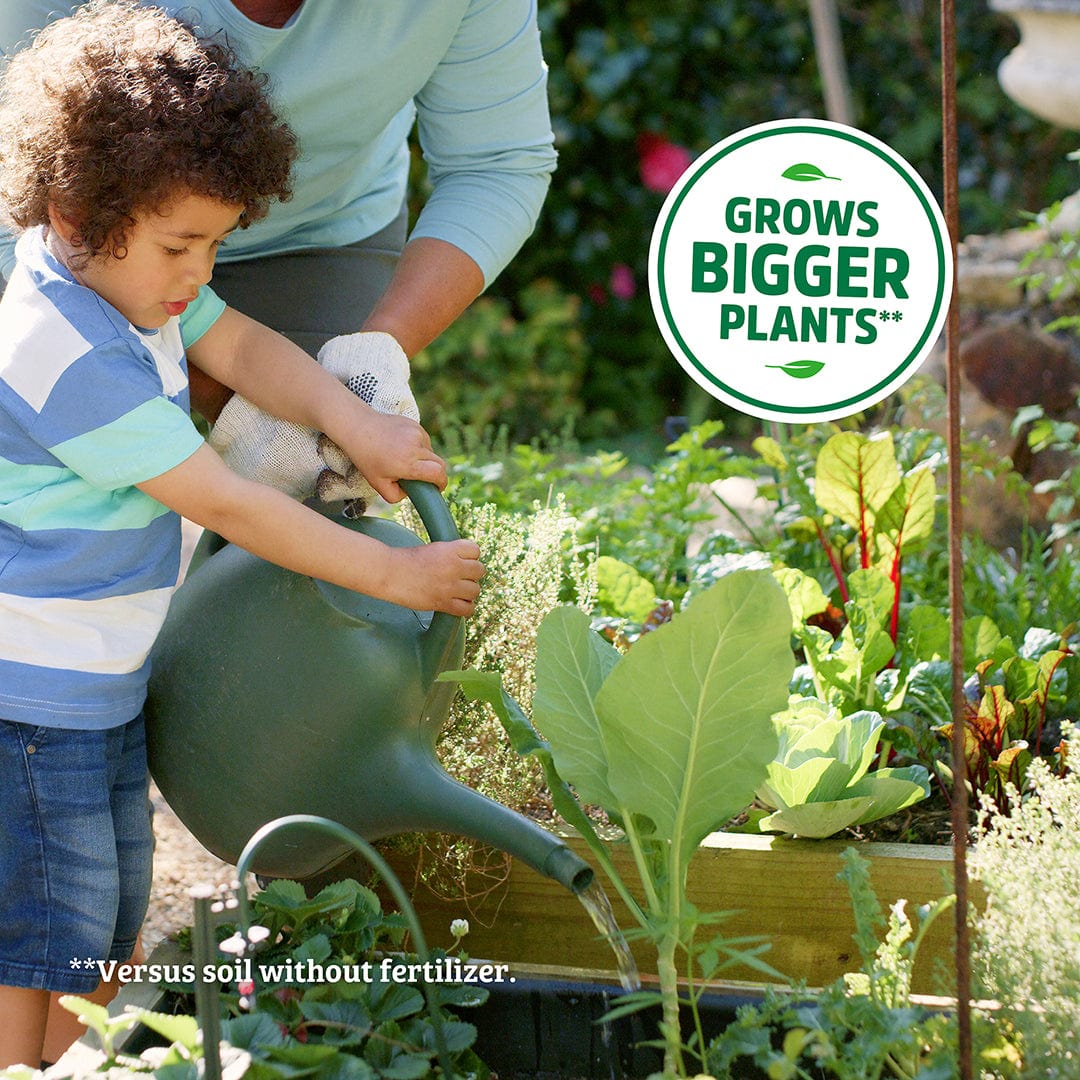 GROWS BIGGER PLANTS**

**Versus soil without fertilizer.