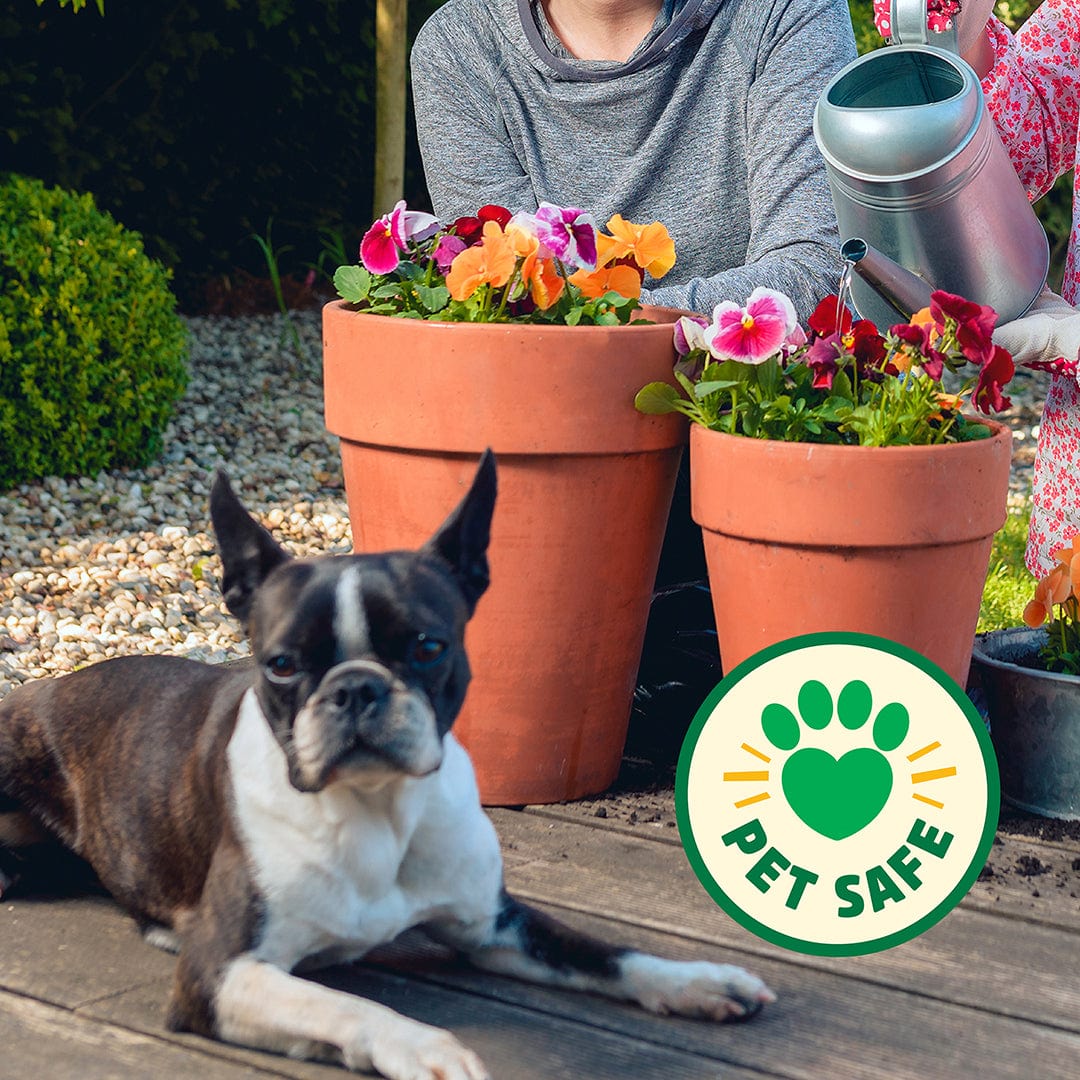 PET SAFE