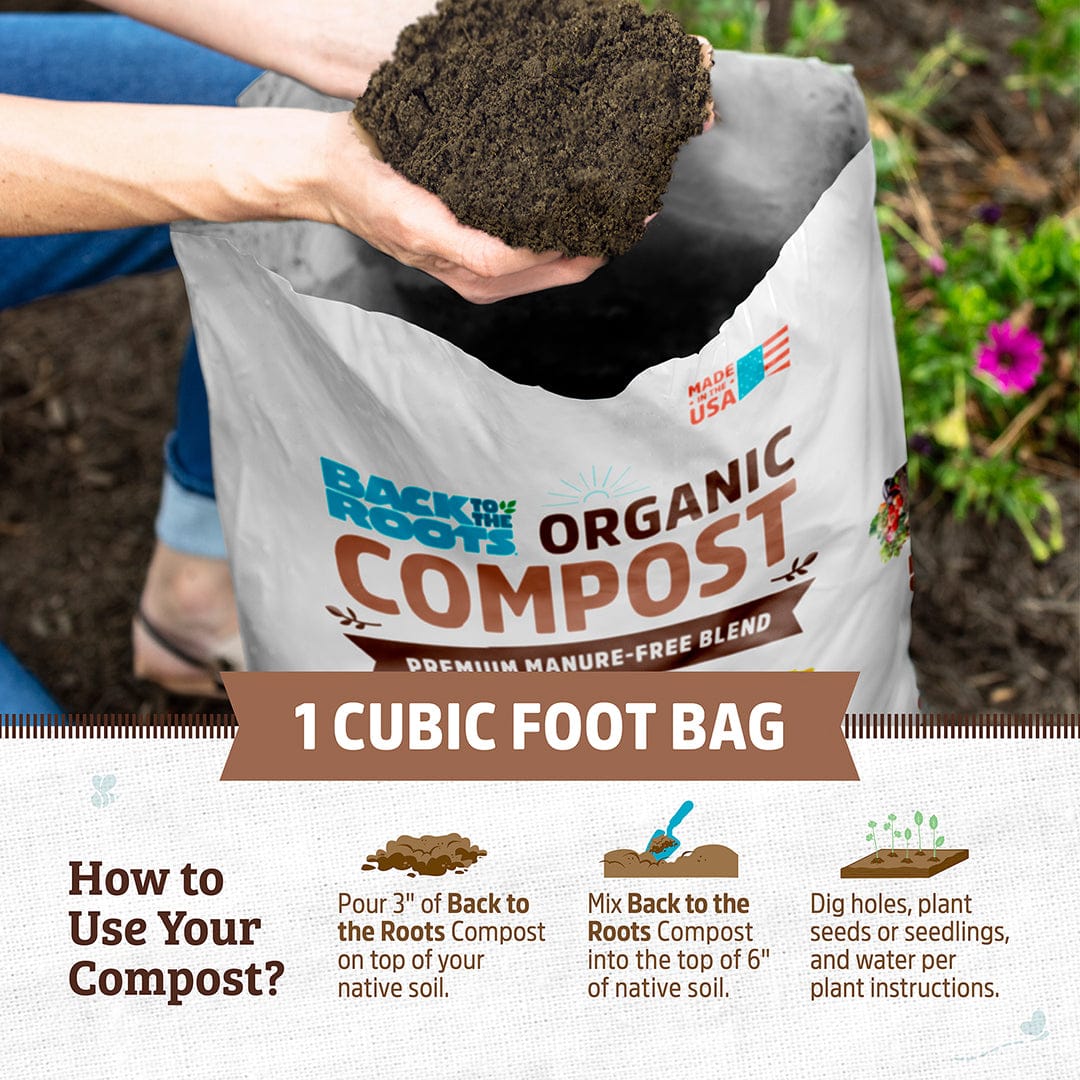 MADE IN THE USA

BACK TO THE ROOTS

ORGANIC COMPOST

PREMIUM MANURE-FREE BLEND

1 CUBIC FOOT BAG

How to Use Your Compost?

Pour 3" of Back to the Roots Compost on top of your native soil.

Mix Back to the Roots Compost into the top of 6" of native soil.

Dig holes, plant seeds or seedlings, and water per plant instructions.