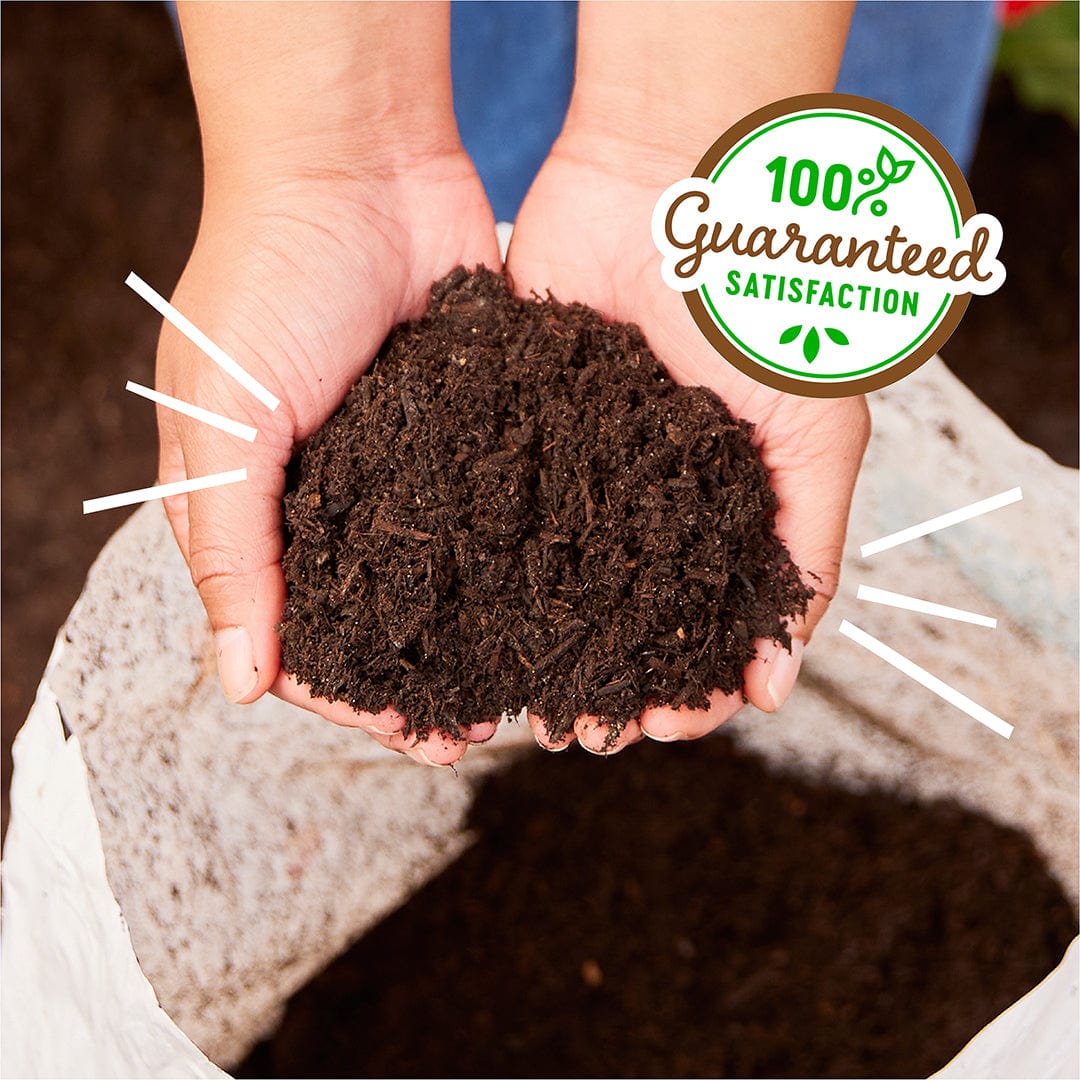 100%
Guaranteed
SATISFACTION