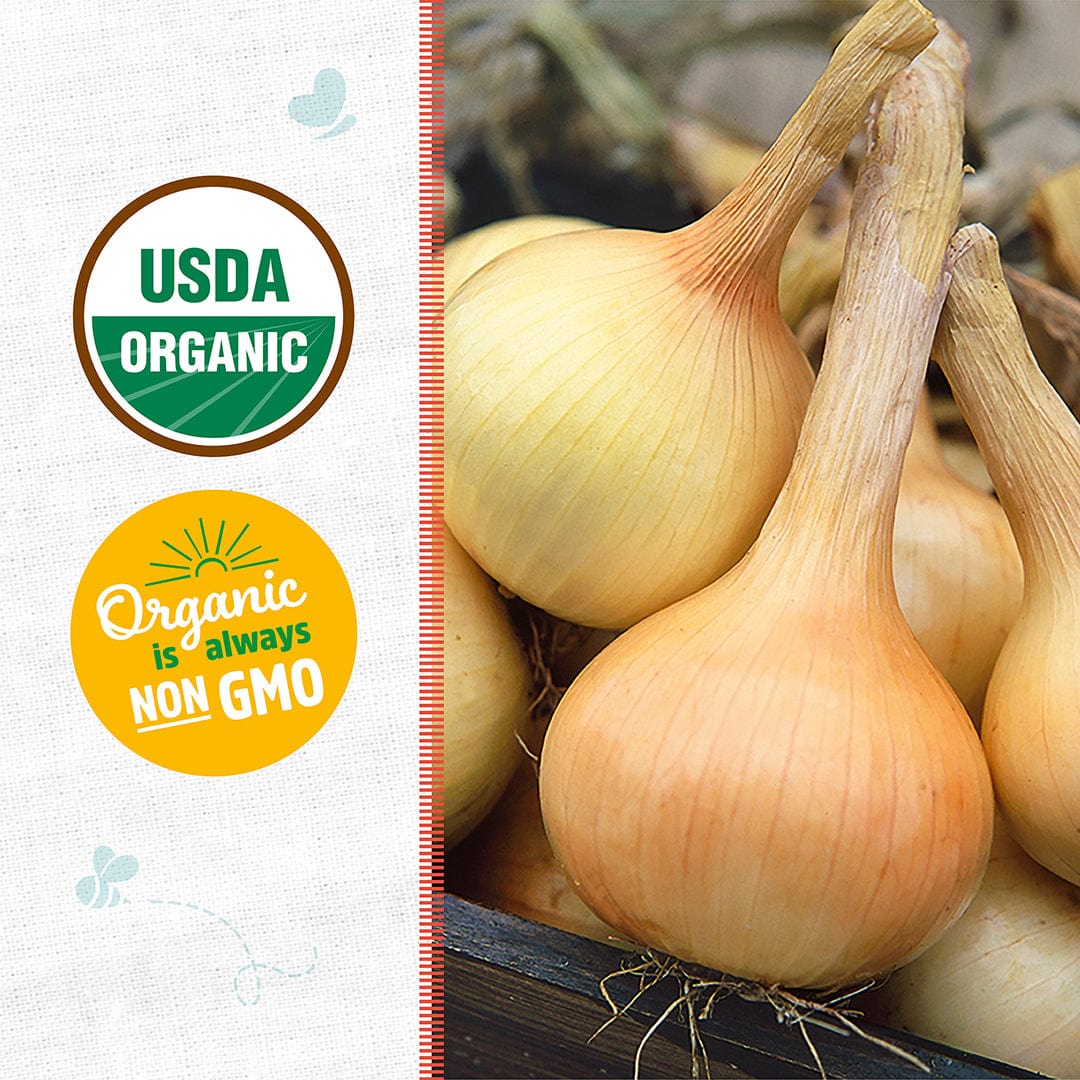 USDA
ORGANIC

Organic is always NON GMO