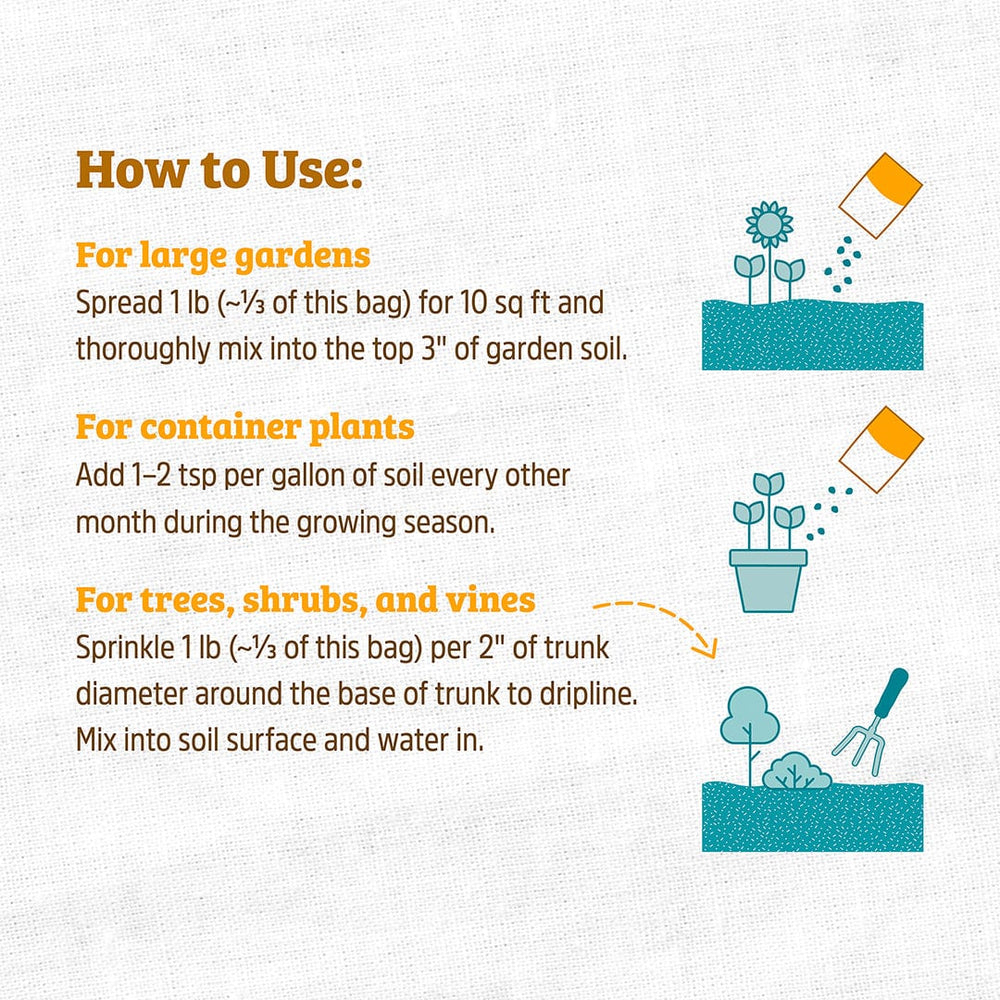 How to Use:

For large gardens
Spread 1 lb (~⅓ of this bag) for 10 sq ft and thoroughly mix into the top 3" of garden soil.

For container plants
Add 1–2 tsp per gallon of soil every other month during the growing season.

For trees, shrubs, and vines
Sprinkle 1 lb (~⅓ of this bag) per 2" of trunk diameter around the base of trunk to dripline. Mix into soil surface and water in.