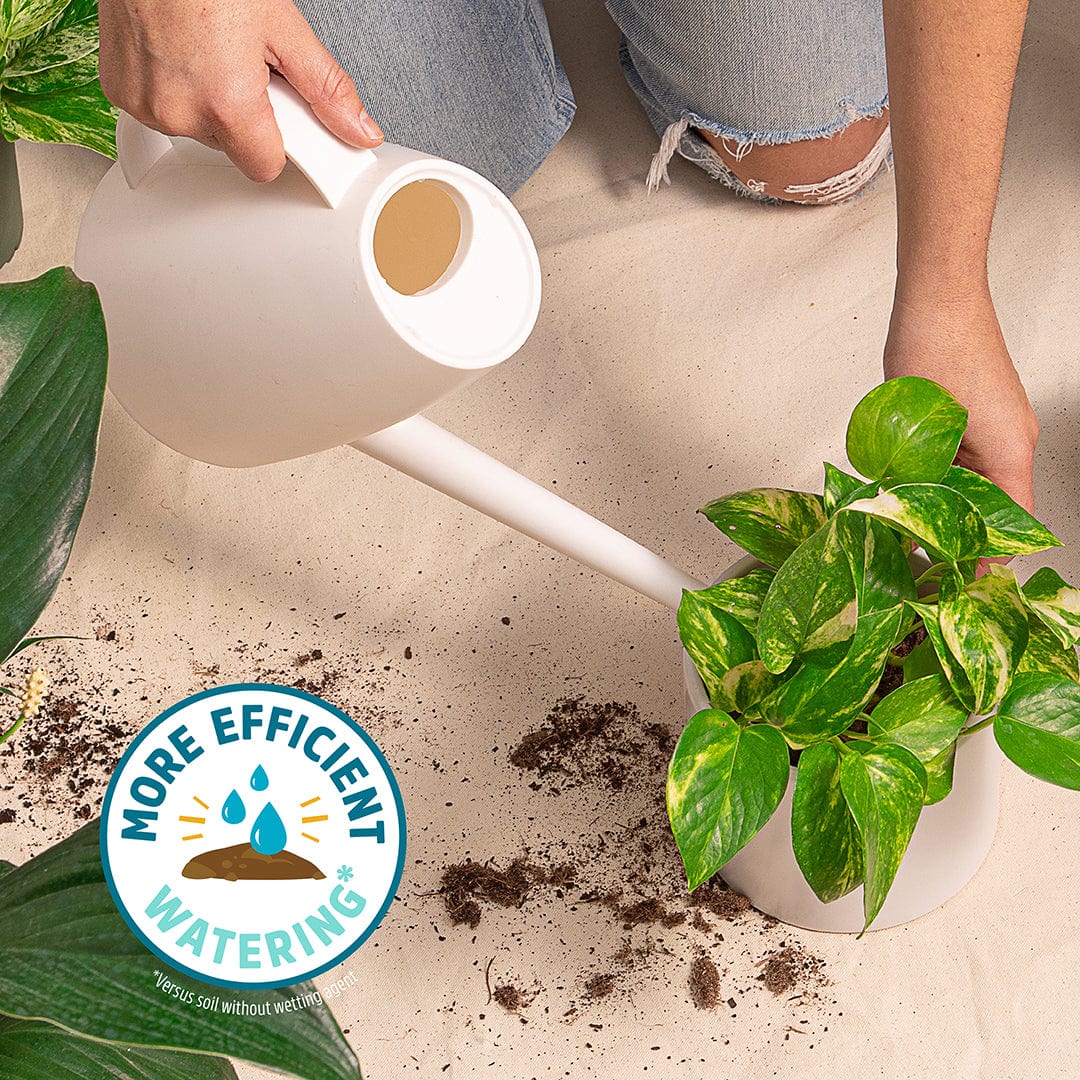 MORE EFFICIENT WATERING*

*Versus soil without wetting agent