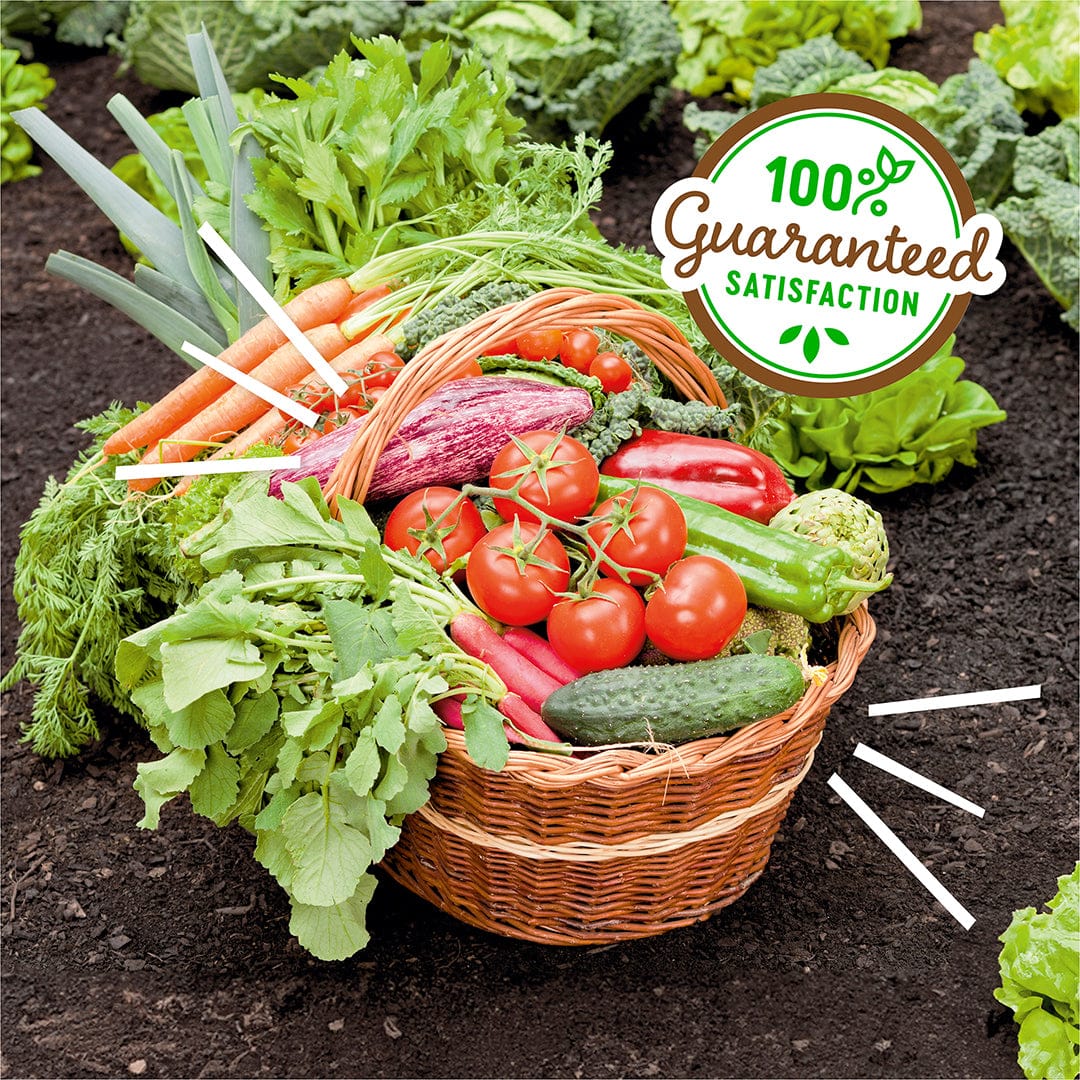 100%
Guaranteed
SATISFACTION