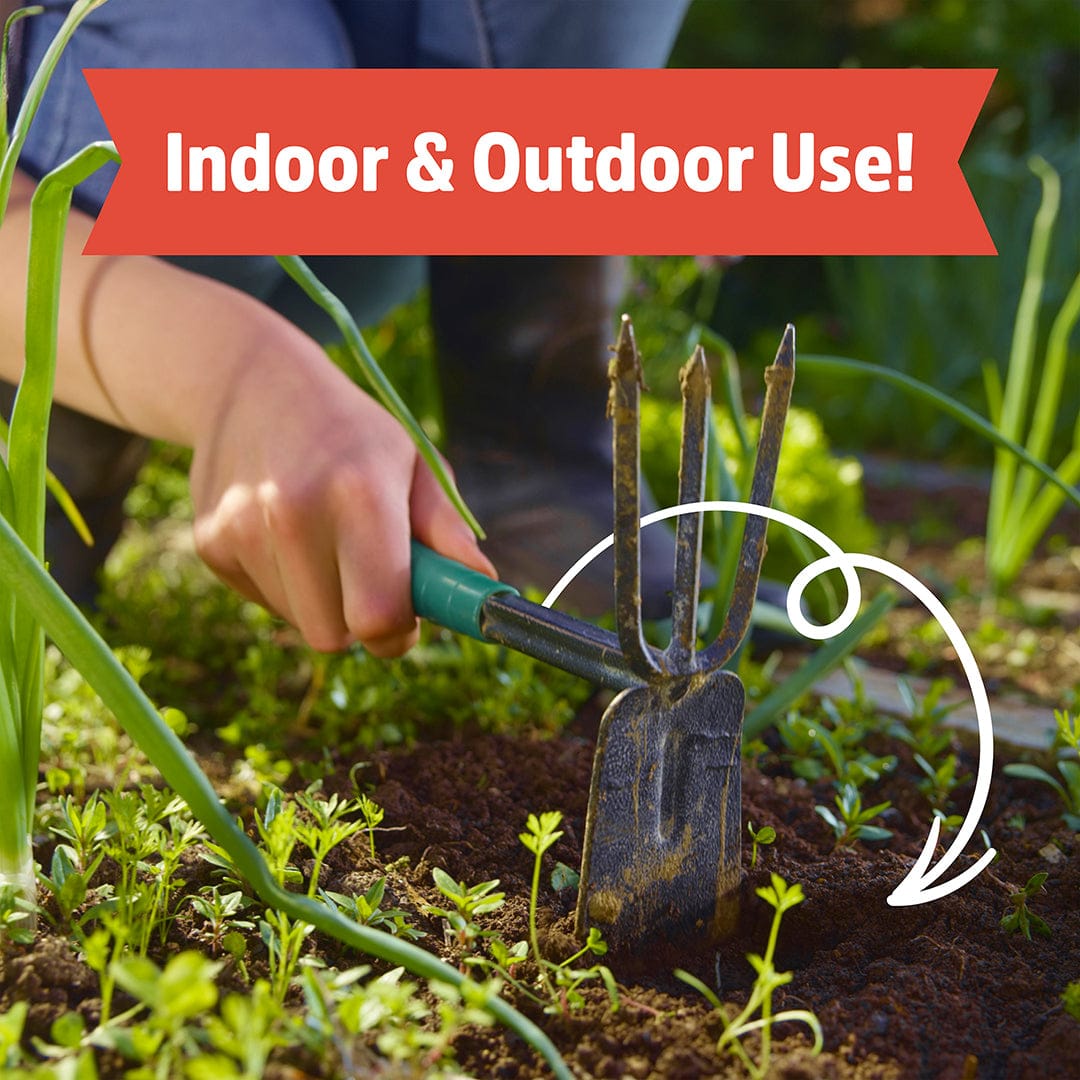 Indoor & Outdoor Use!