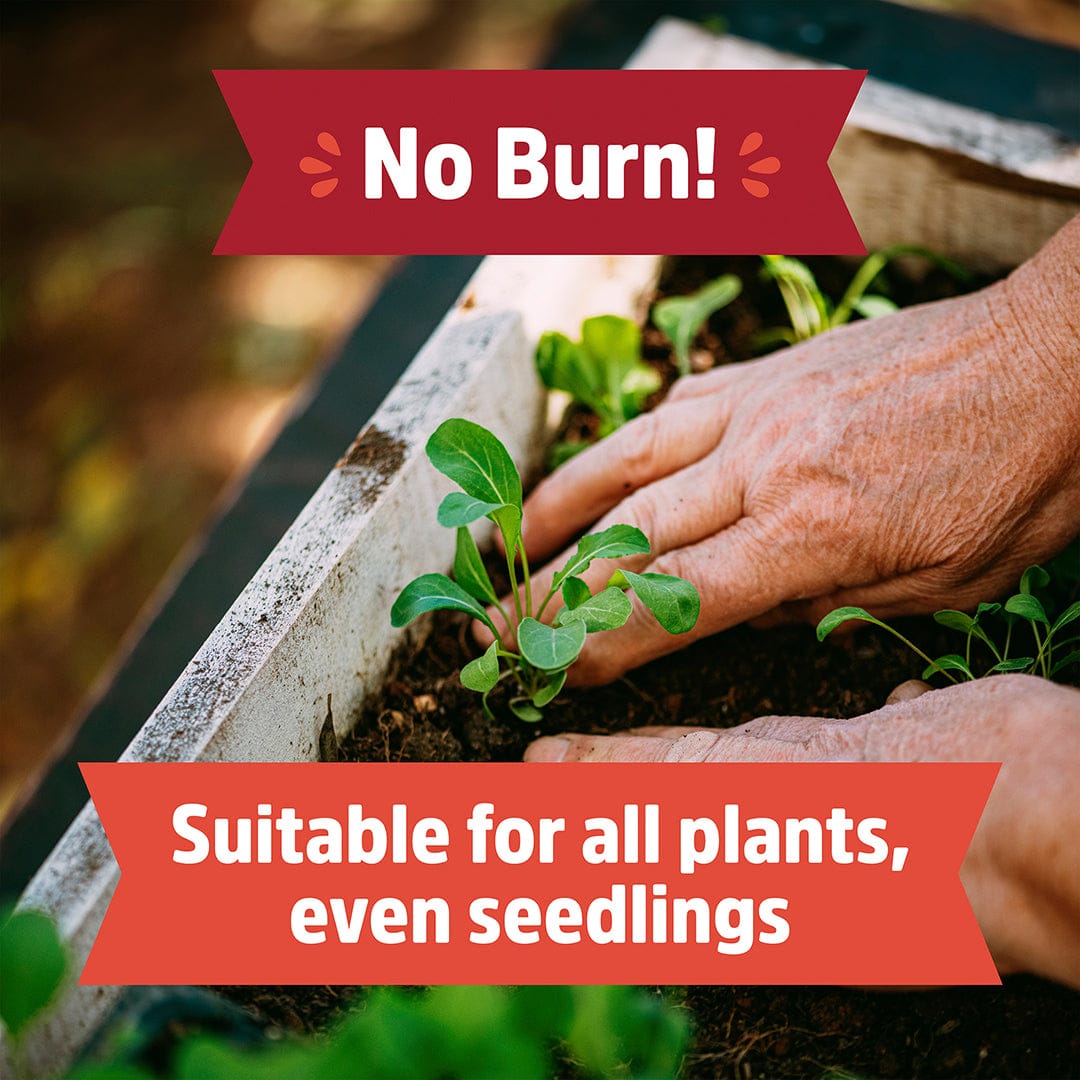 No Burn!

Suitable for all plants, even seedlings