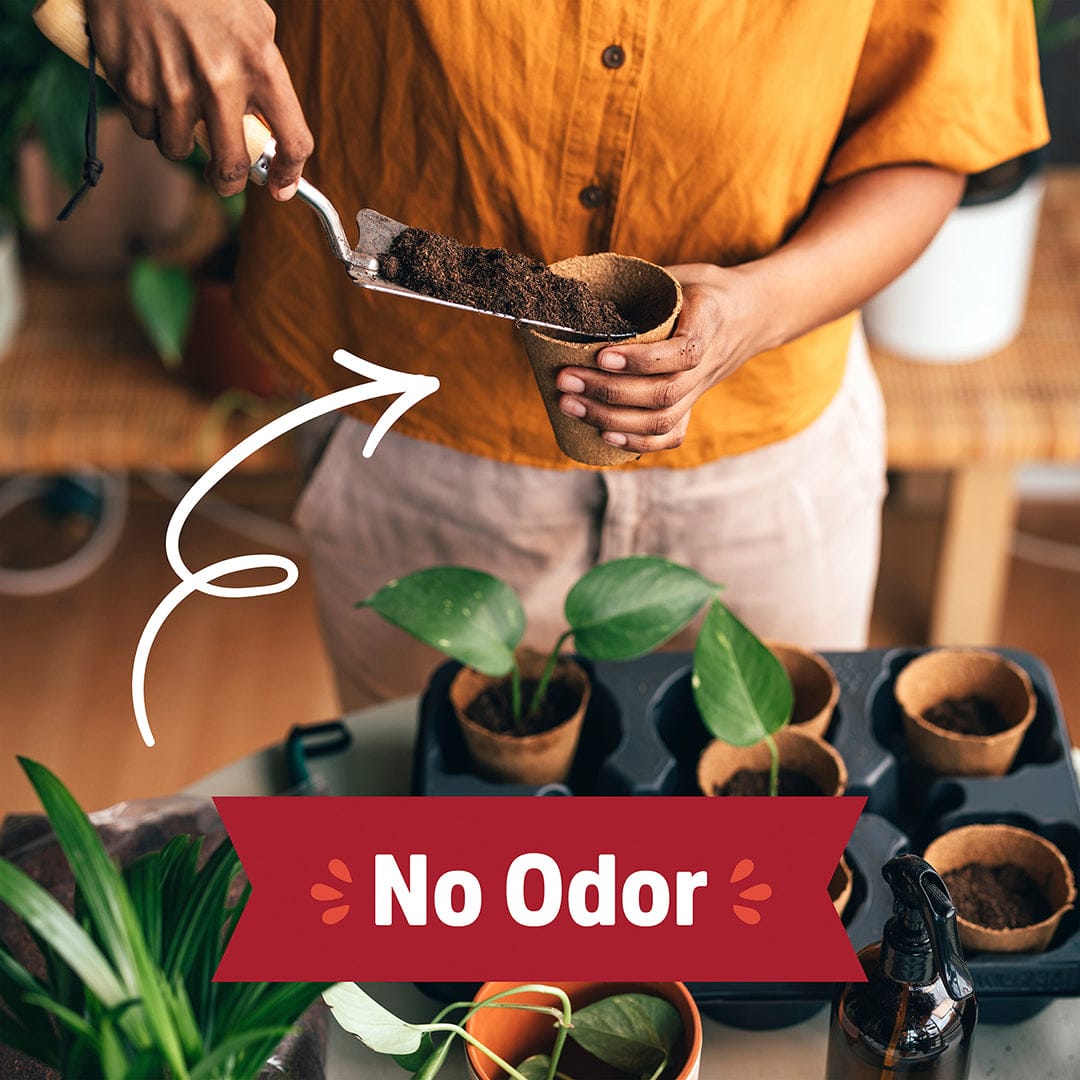 No Odor