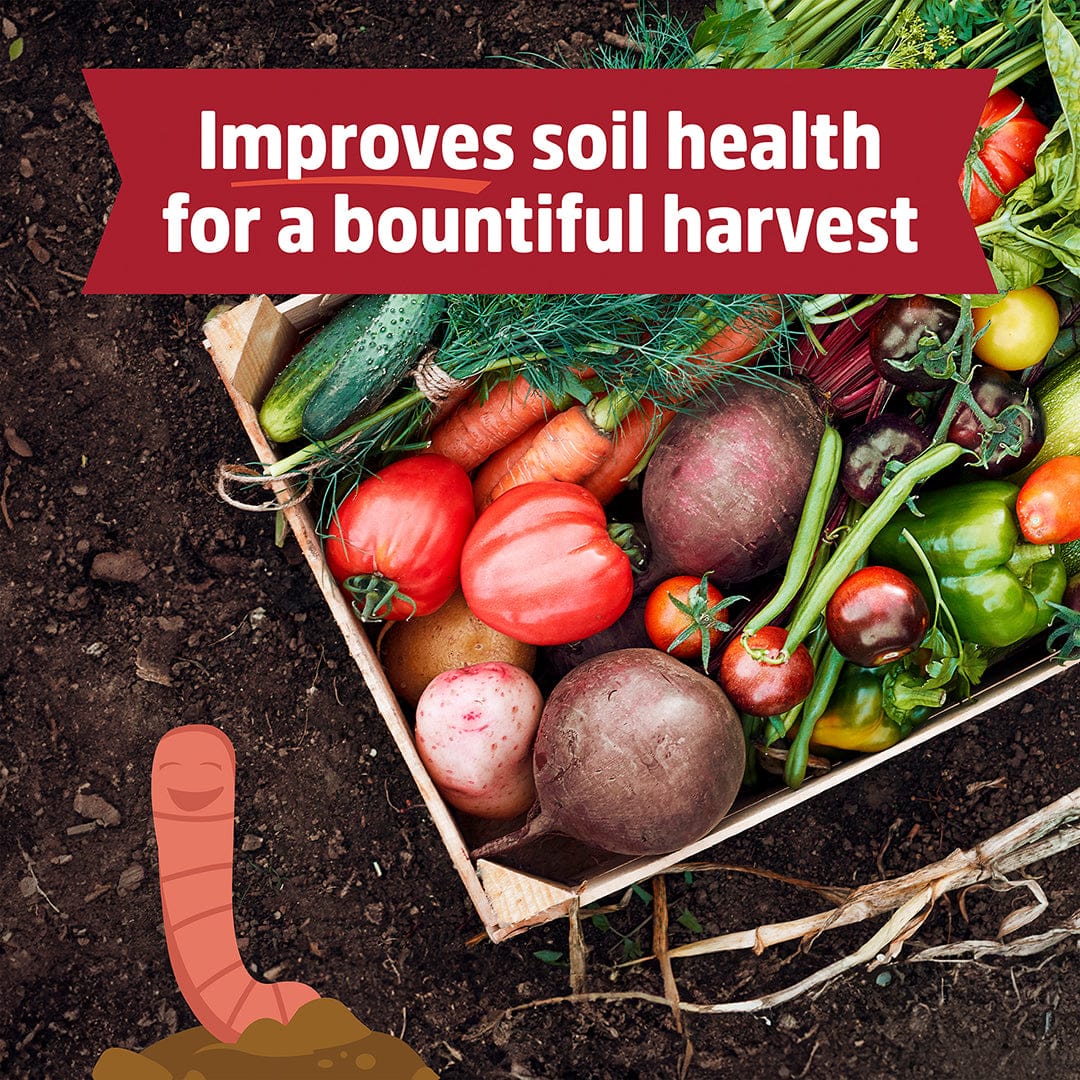 Improves soil health for a bountiful harvest