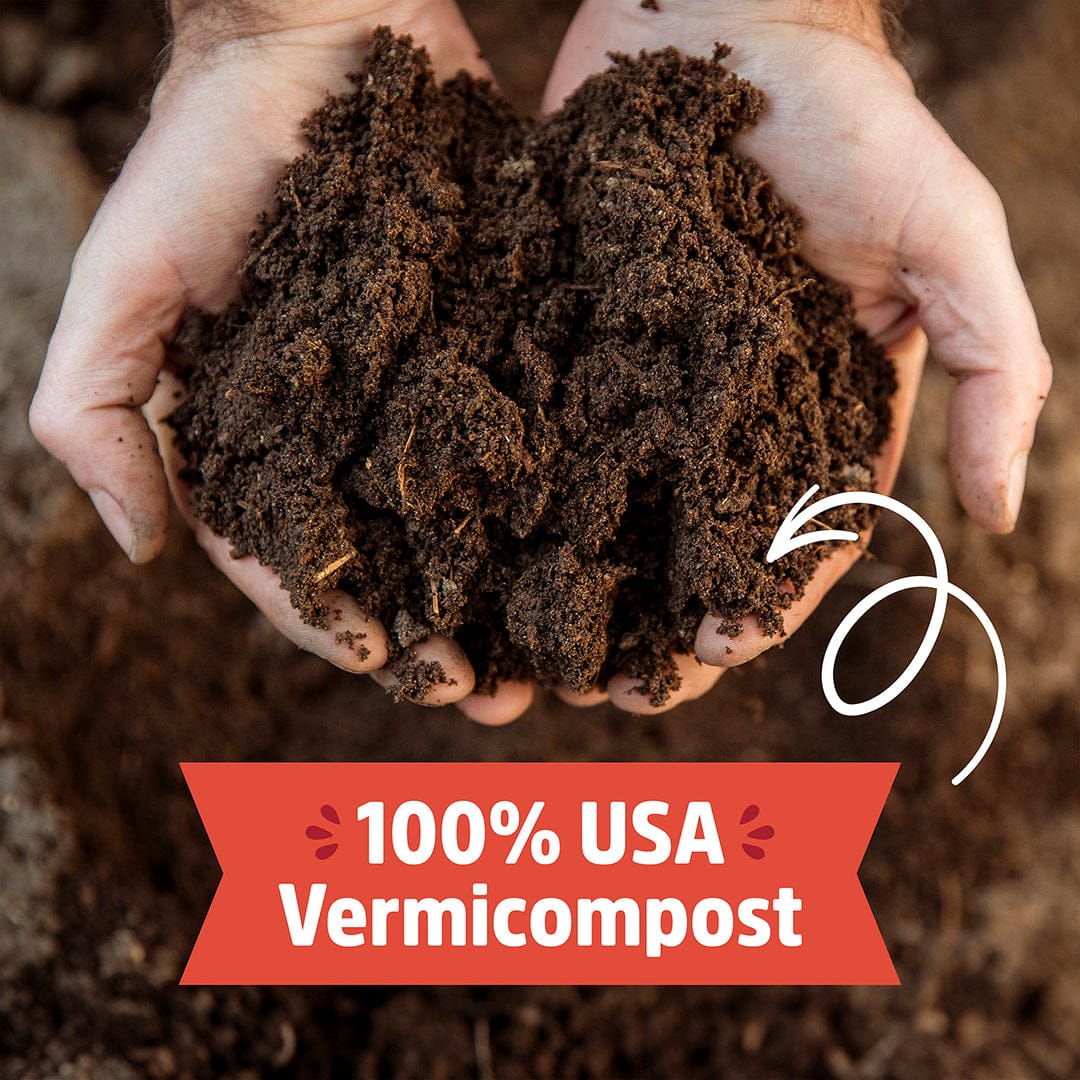 100% USA
Vermicompost