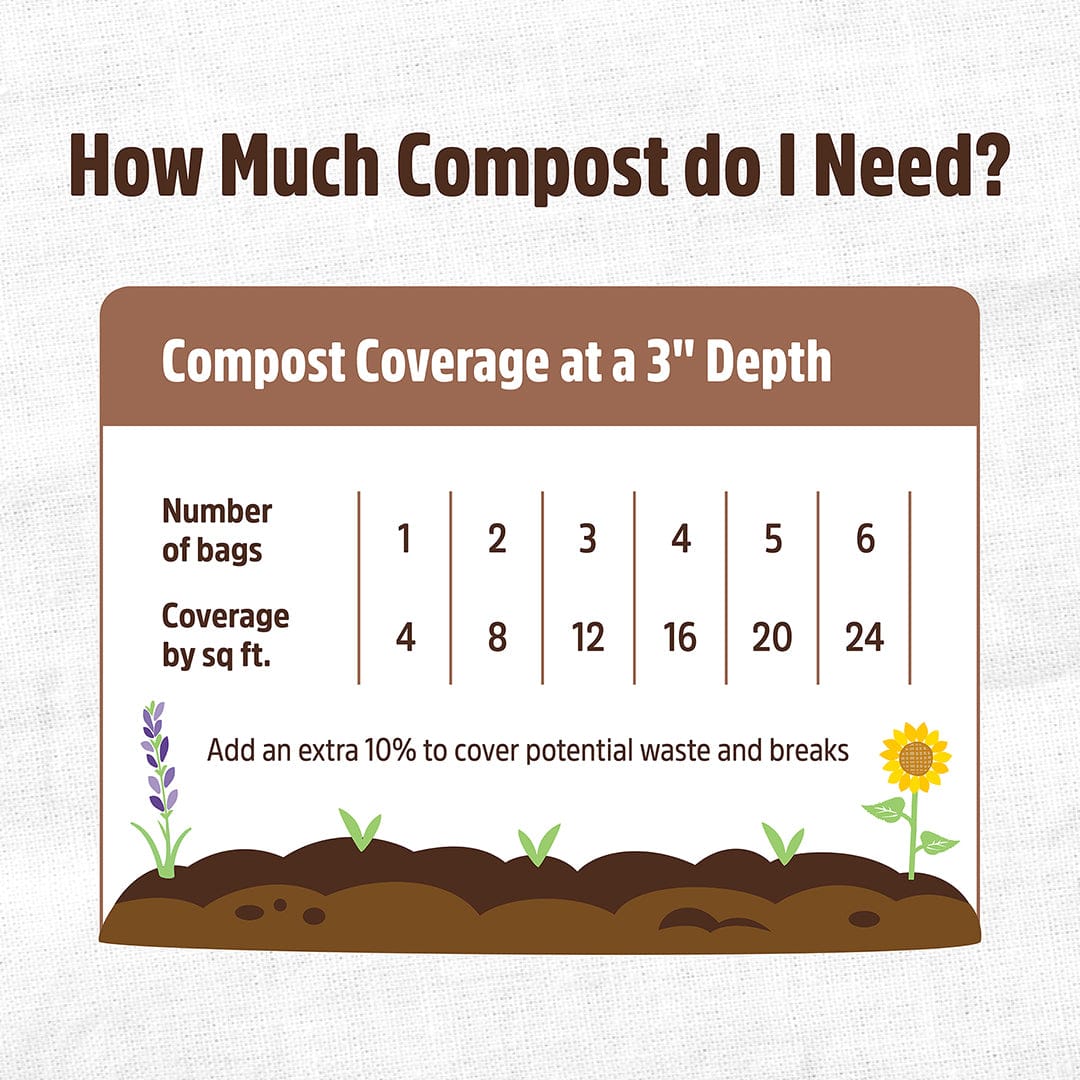 How Much Compost do I Need?

Compost Coverage at a 3" Depth

| Number of bags | 1 | 2 | 3 | 4 | 5 | 6 |
|---|---|---|---|---|---|---|
| Coverage by sq ft. | 4 | 8 | 12 | 16 | 20 | 24 |

Add an extra 10% to cover potential waste and breaks